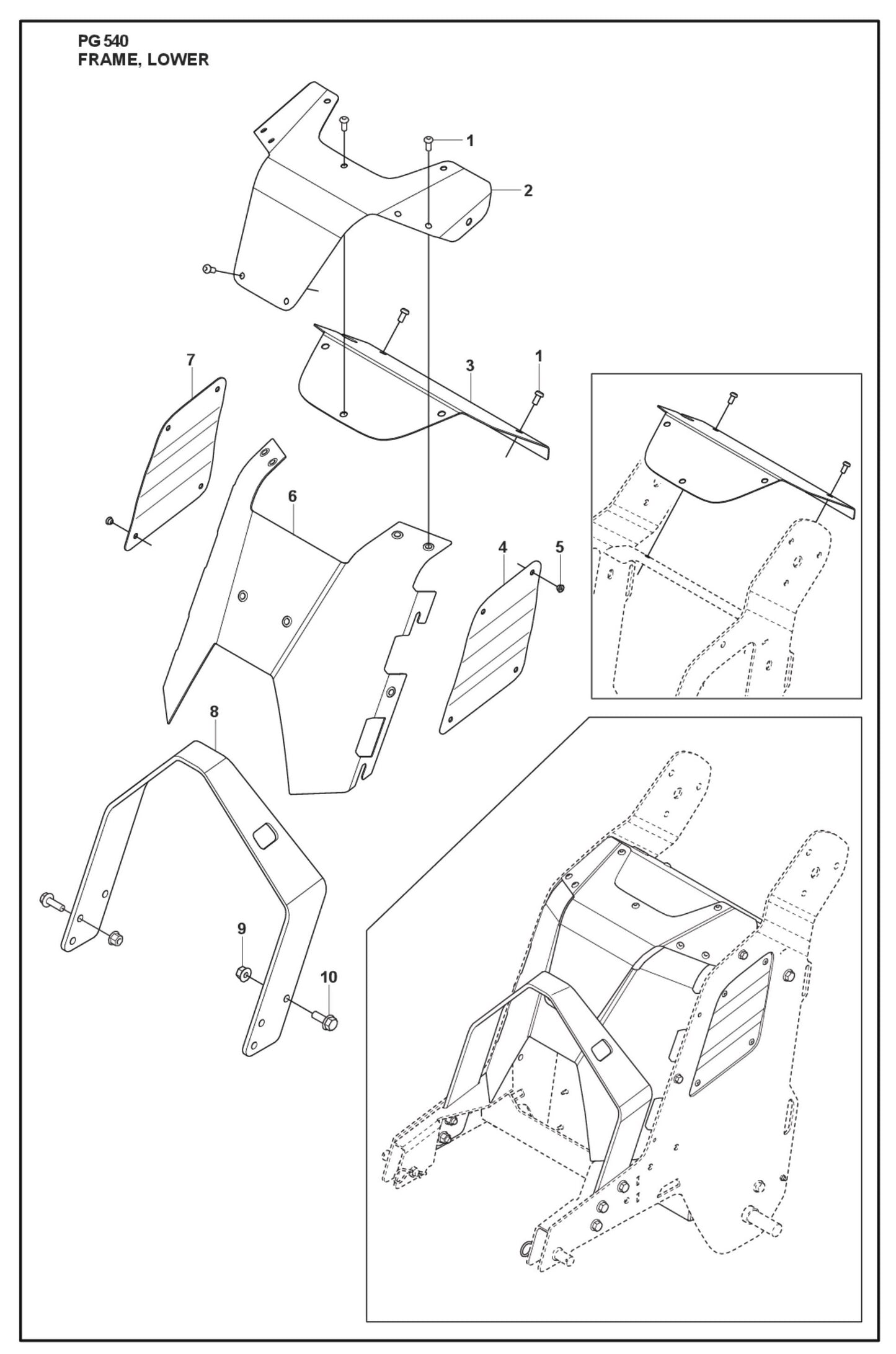 PG 540
FRAME, LOWER

1
2
7
3
1
6
4
5
8
9
10