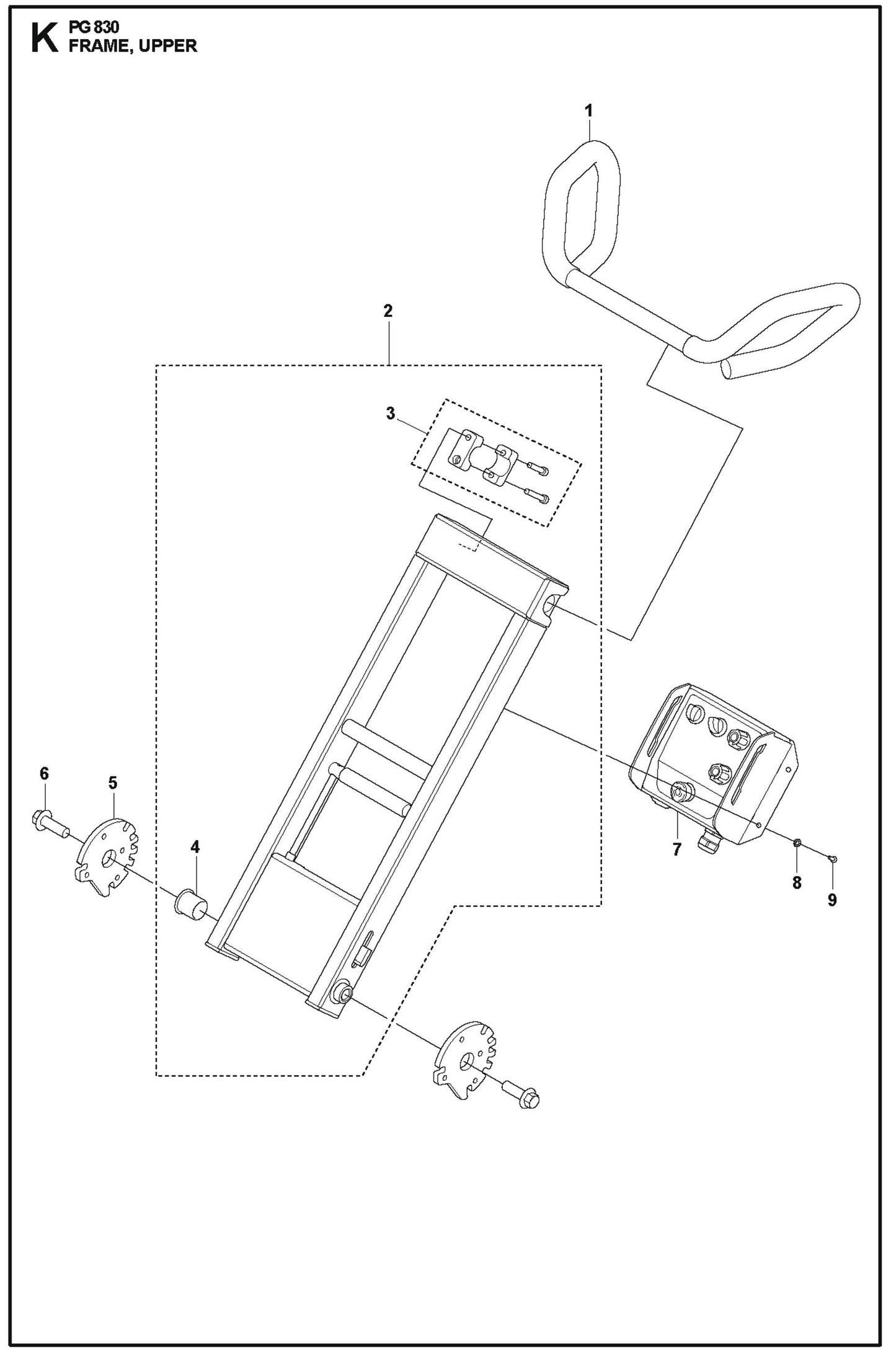 K PG 830
FRAME, UPPER

1

2

3

6

5

4

7

8

9