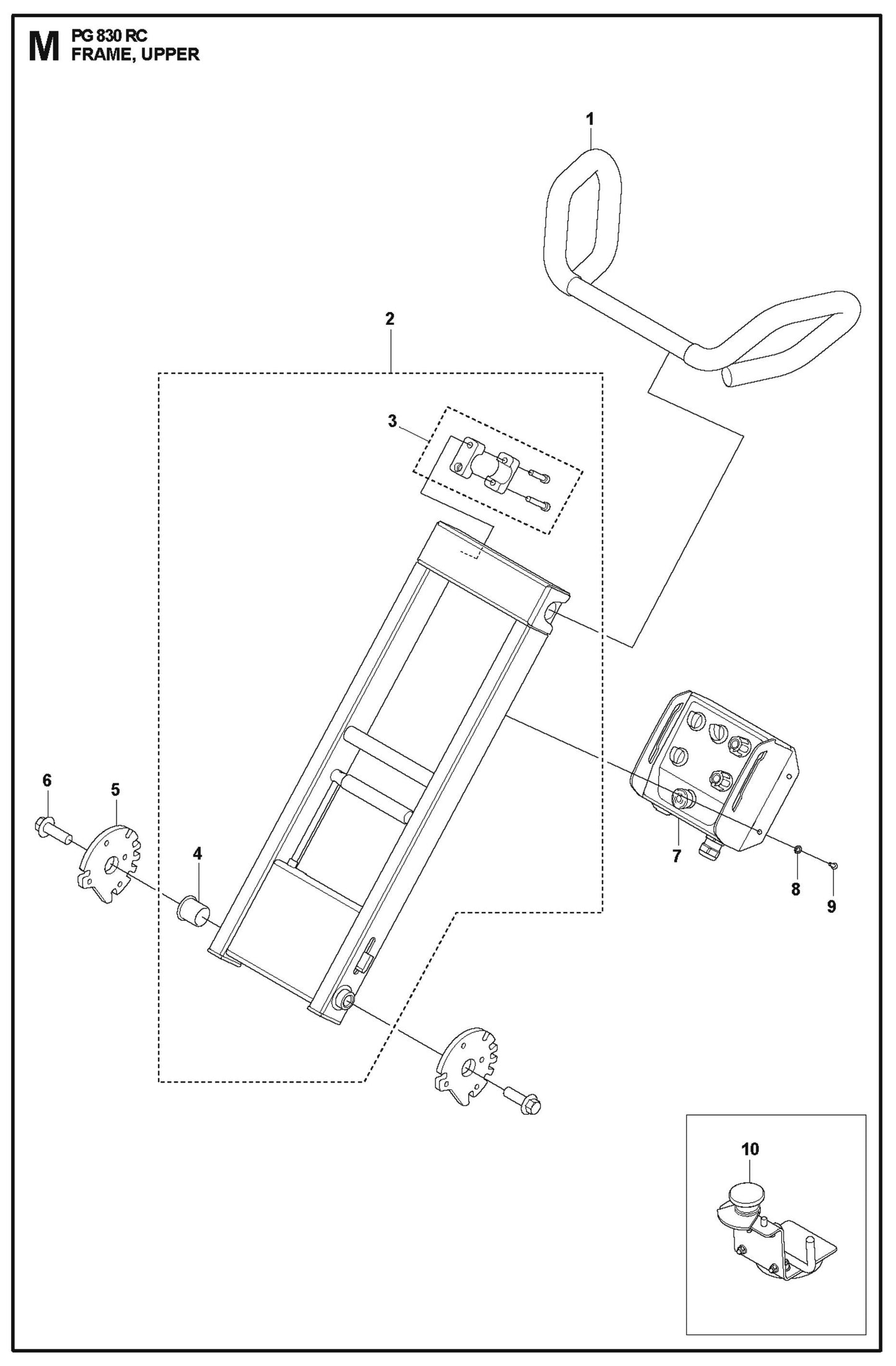 M PG 830 RC
FRAME, UPPER

1
2
3
6
5
4
7
8
9
10