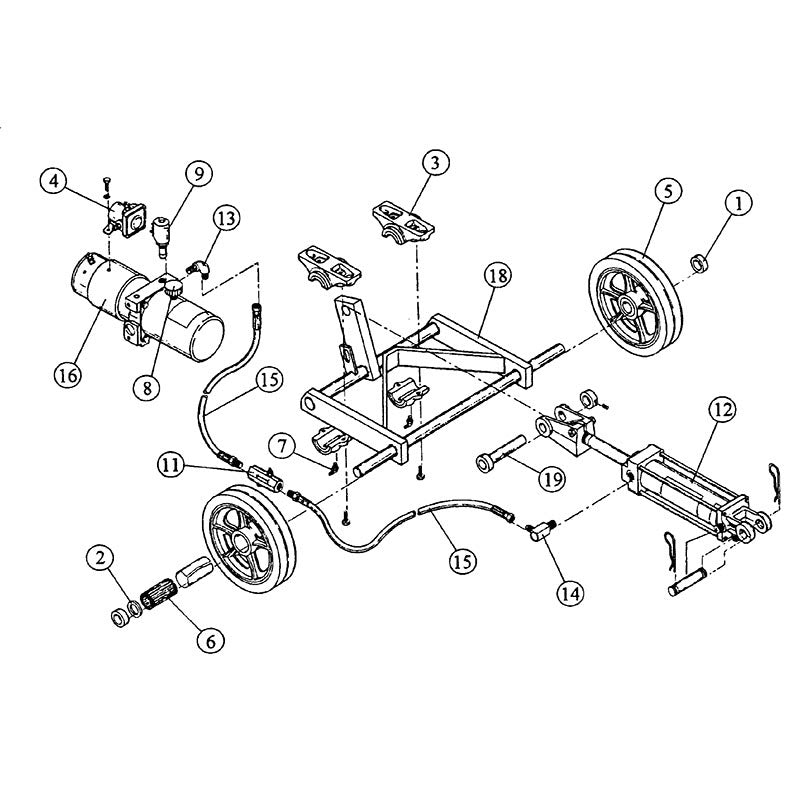 4
9
13
3
5
1
18
16
8
15
12
7
11
19
2
15
14
6