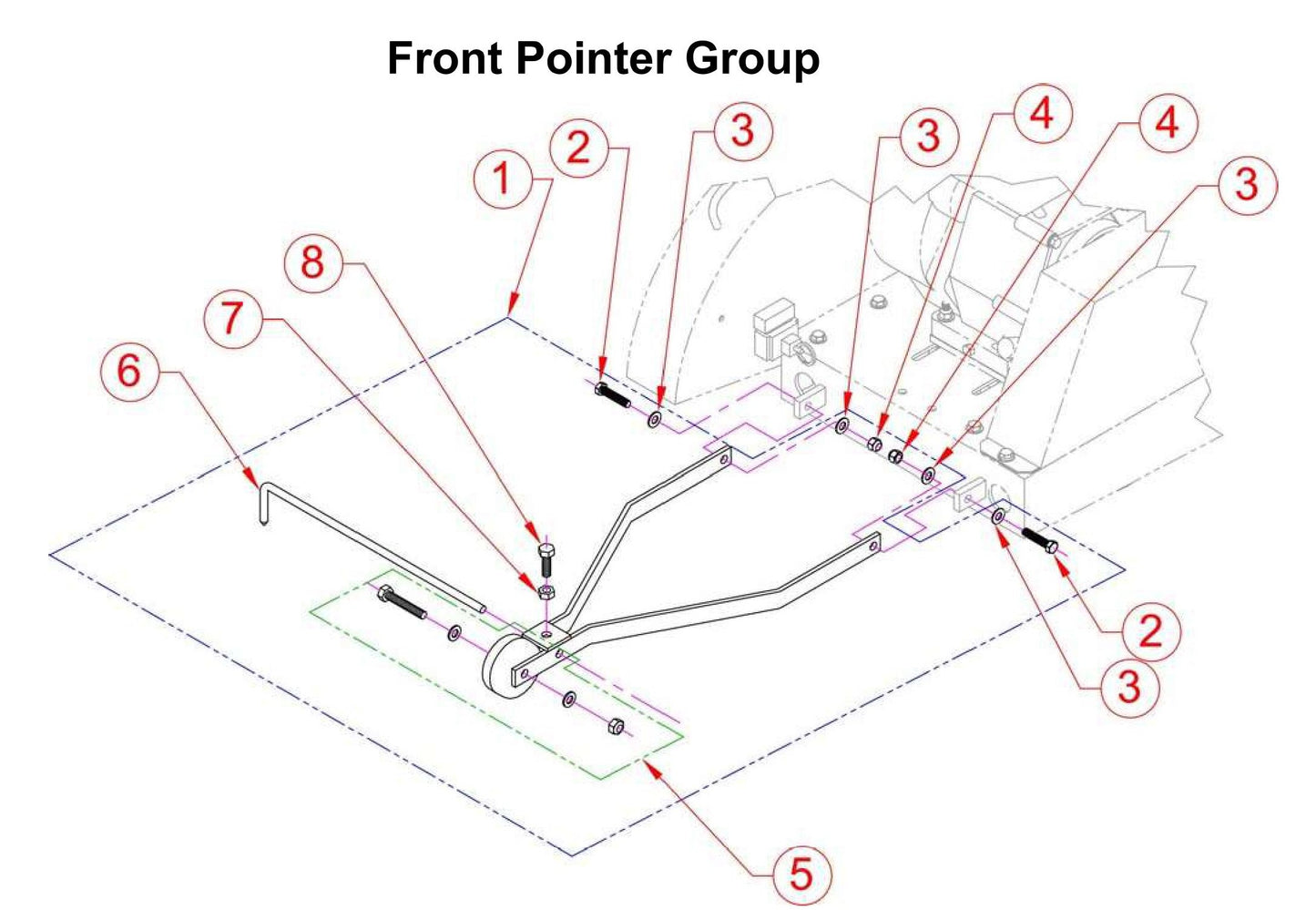 Front Pointer Group

1
2
3
3
4
4
3
8
7
6
2
3
5