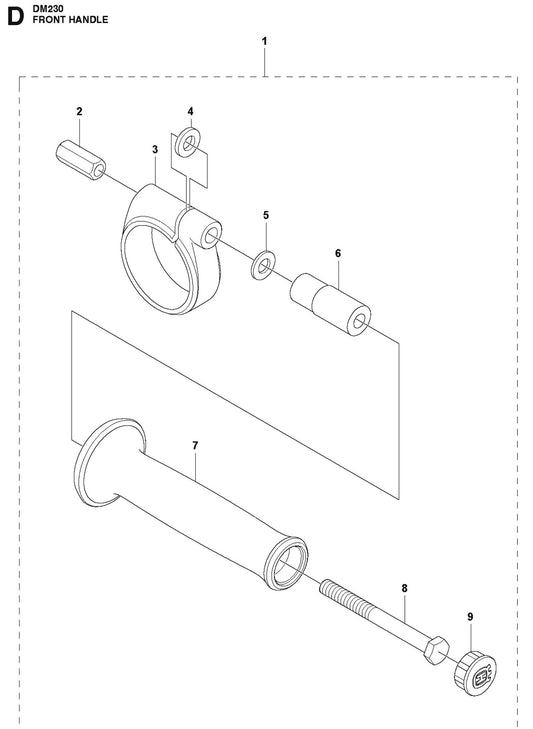 D DM230
FRONT HANDLE

1
2
4
3
5
6
7
8
9