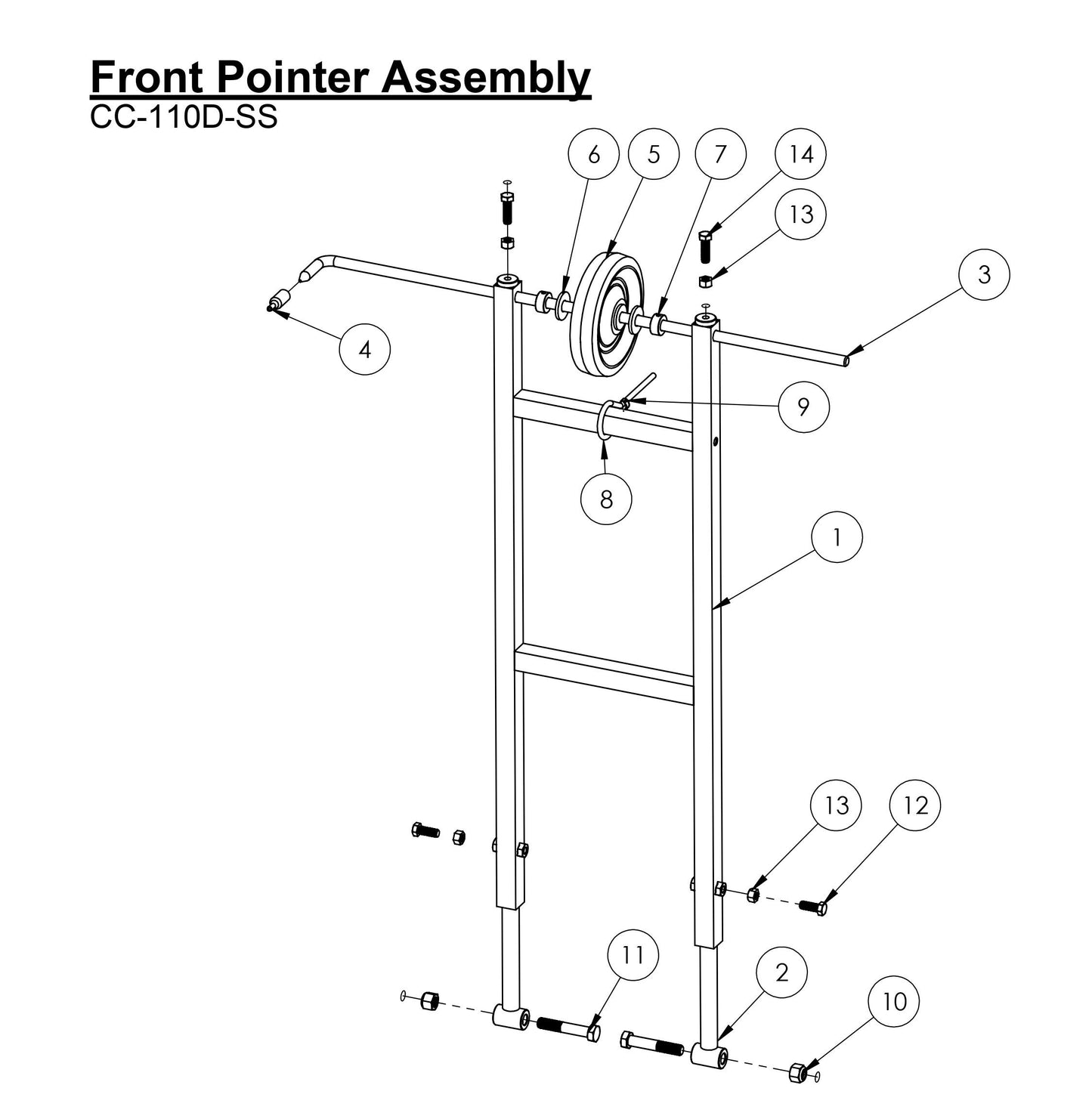 Front Pointer Assembly
CC-110D-SS

6
5
7
14
13
3
4
9
8
1
13
12
11
2
10