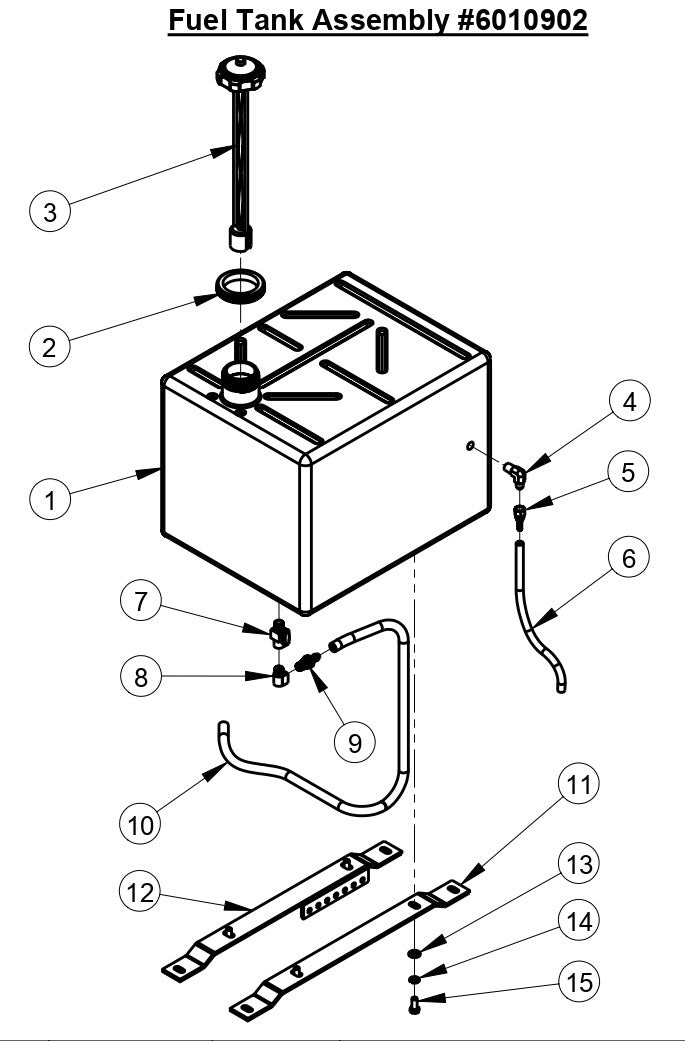 Fuel Tank Assembly #6010902

3
2
1
4
5
6
7
8
9
10
11
12
13
14
15