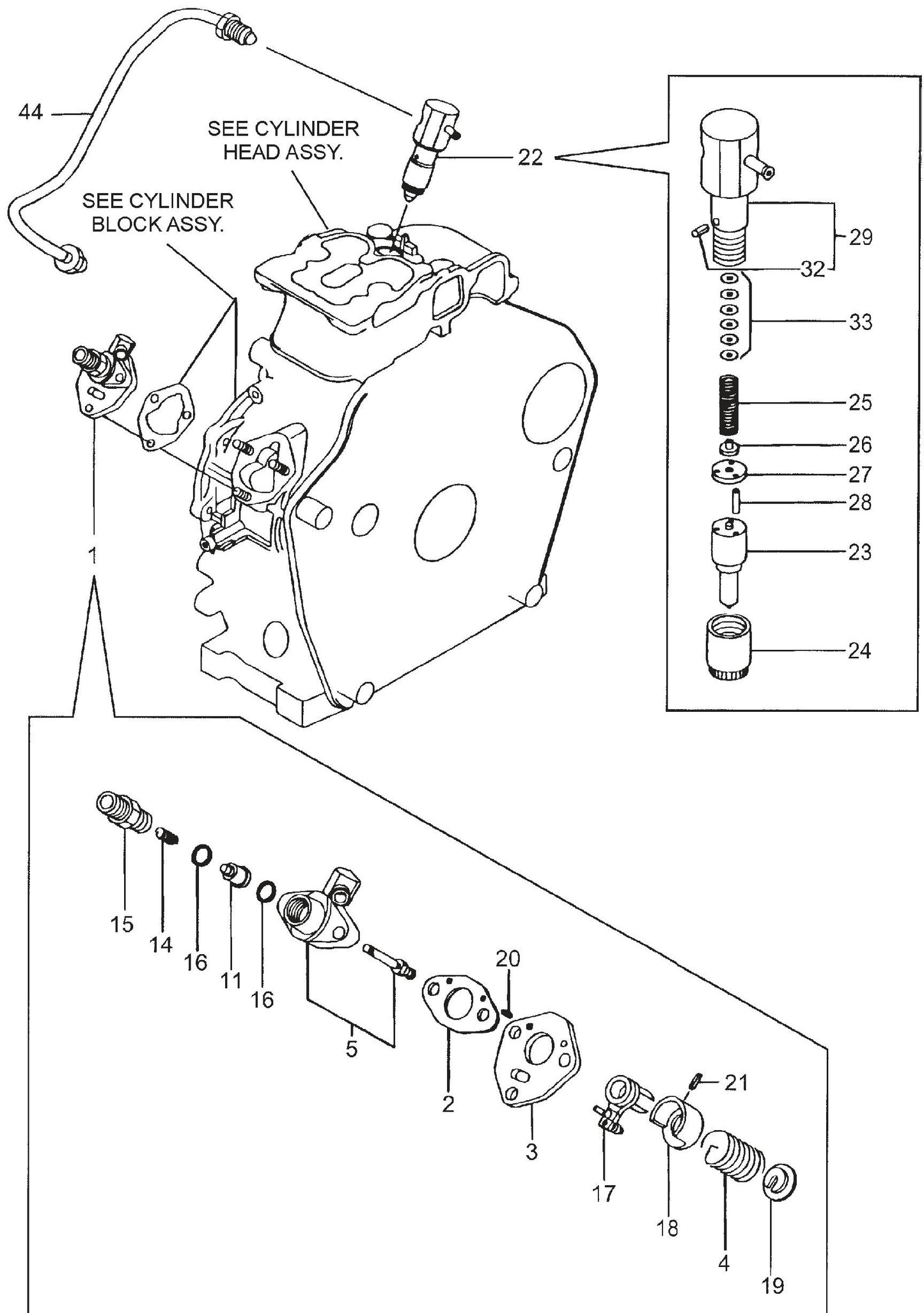 44

SEE CYLINDER HEAD ASSY.

SEE CYLINDER BLOCK ASSY.

22

29

32

33

25

26

27

28

23

24

1

15

14

16

11

16

5

20

2

3

21

17

18

4

19