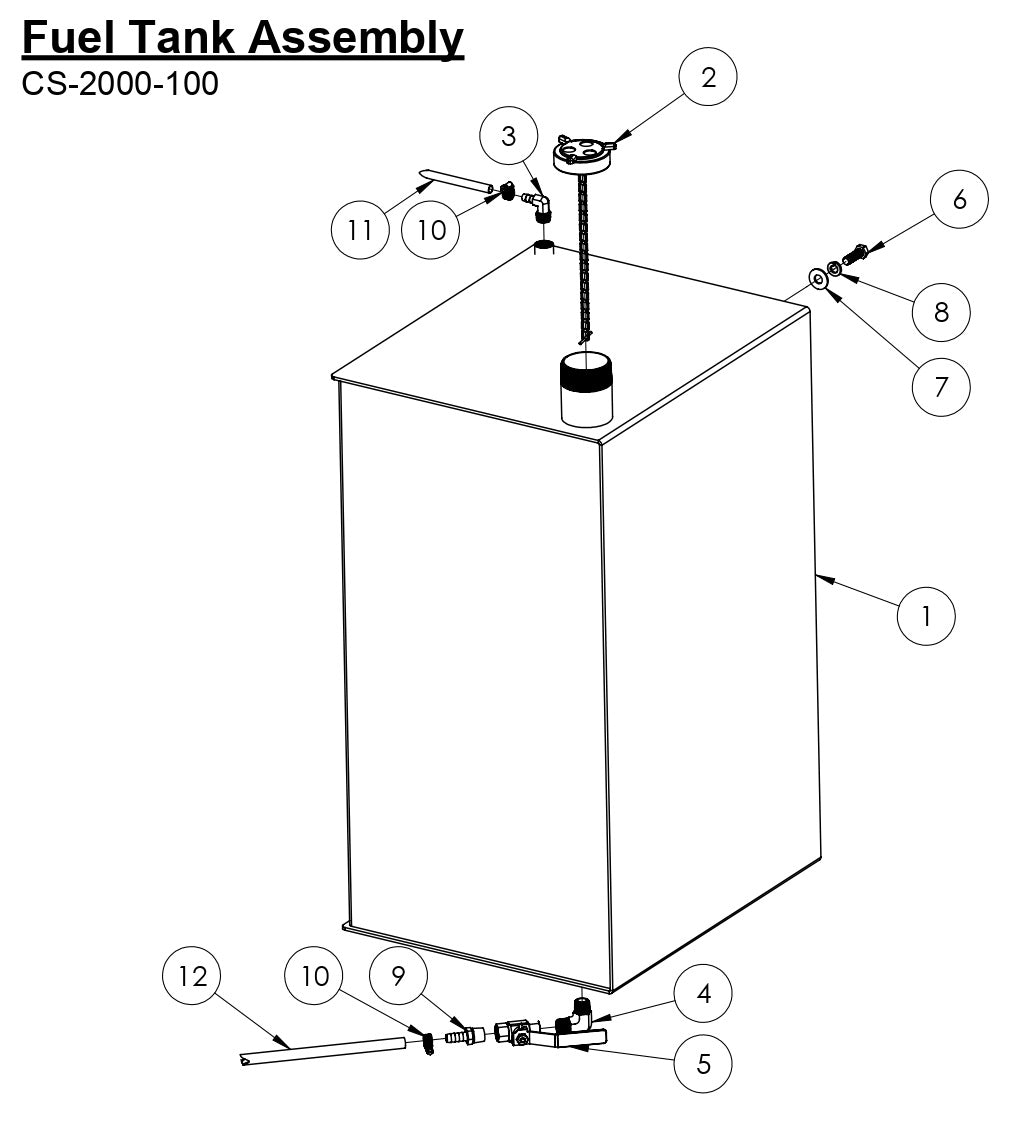 Fuel Tank Assembly
CS-2000-100

2
3
11
10
6
8
7
1
12
10
9
4
5