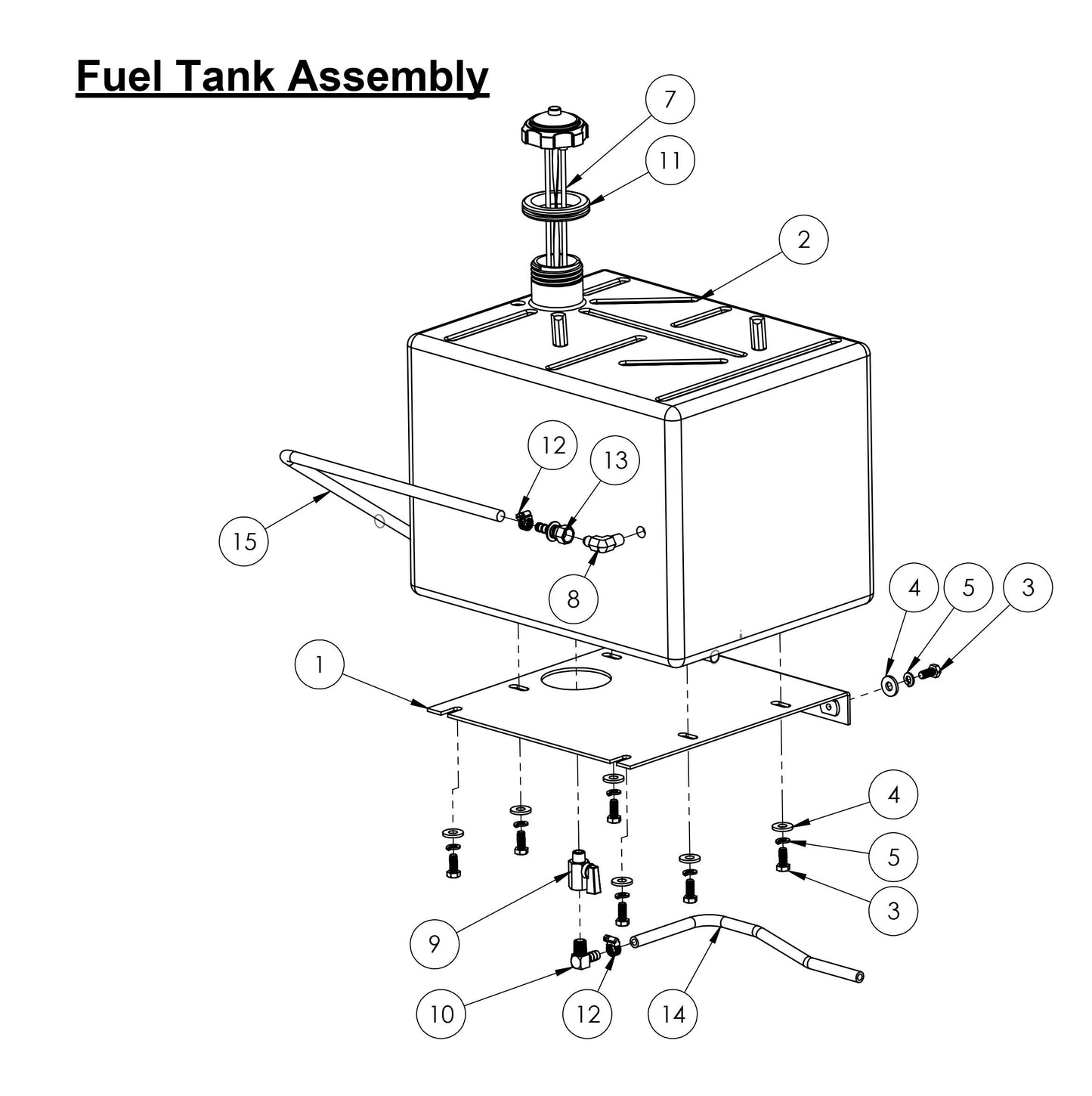 Fuel Tank Assembly

7
11
2
12
13
15
8
4
5
3
1
4
5
3
9
10
12
14