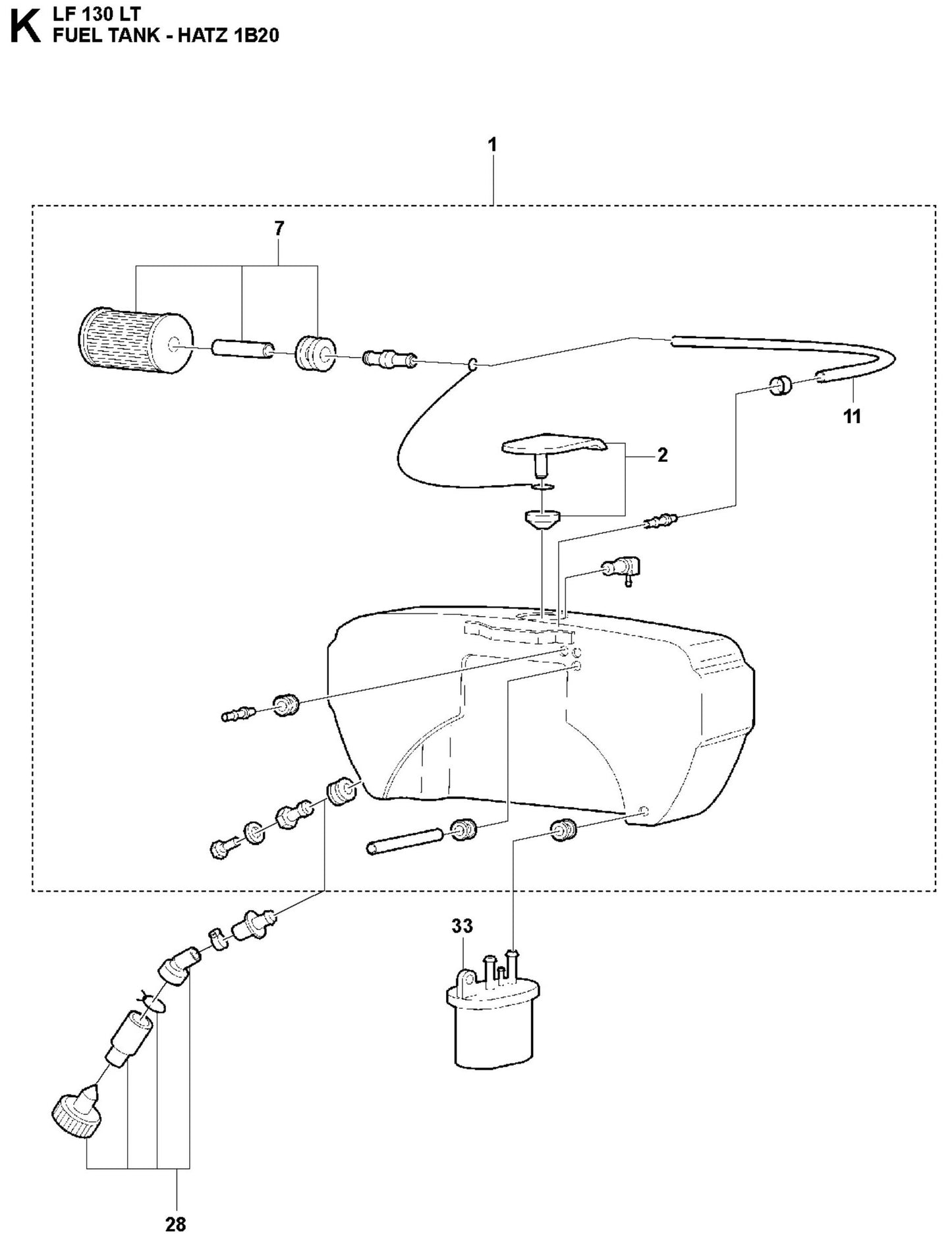 K LF 130 LT
FUEL TANK - HATZ 1B20

1

7

11

2

33

28