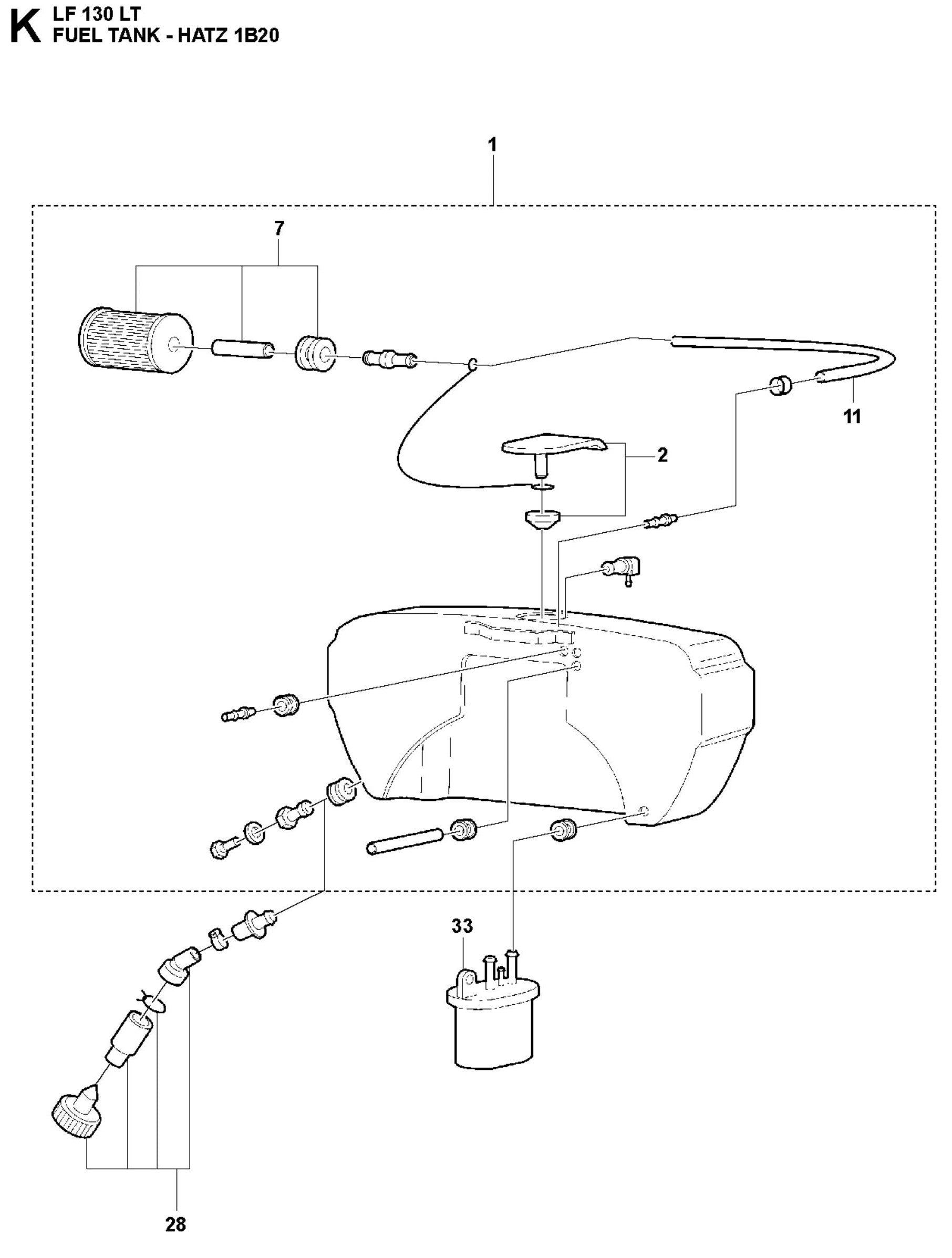 K LF 130 LT
FUEL TANK - HATZ 1B20

1
7
11
2
33
28