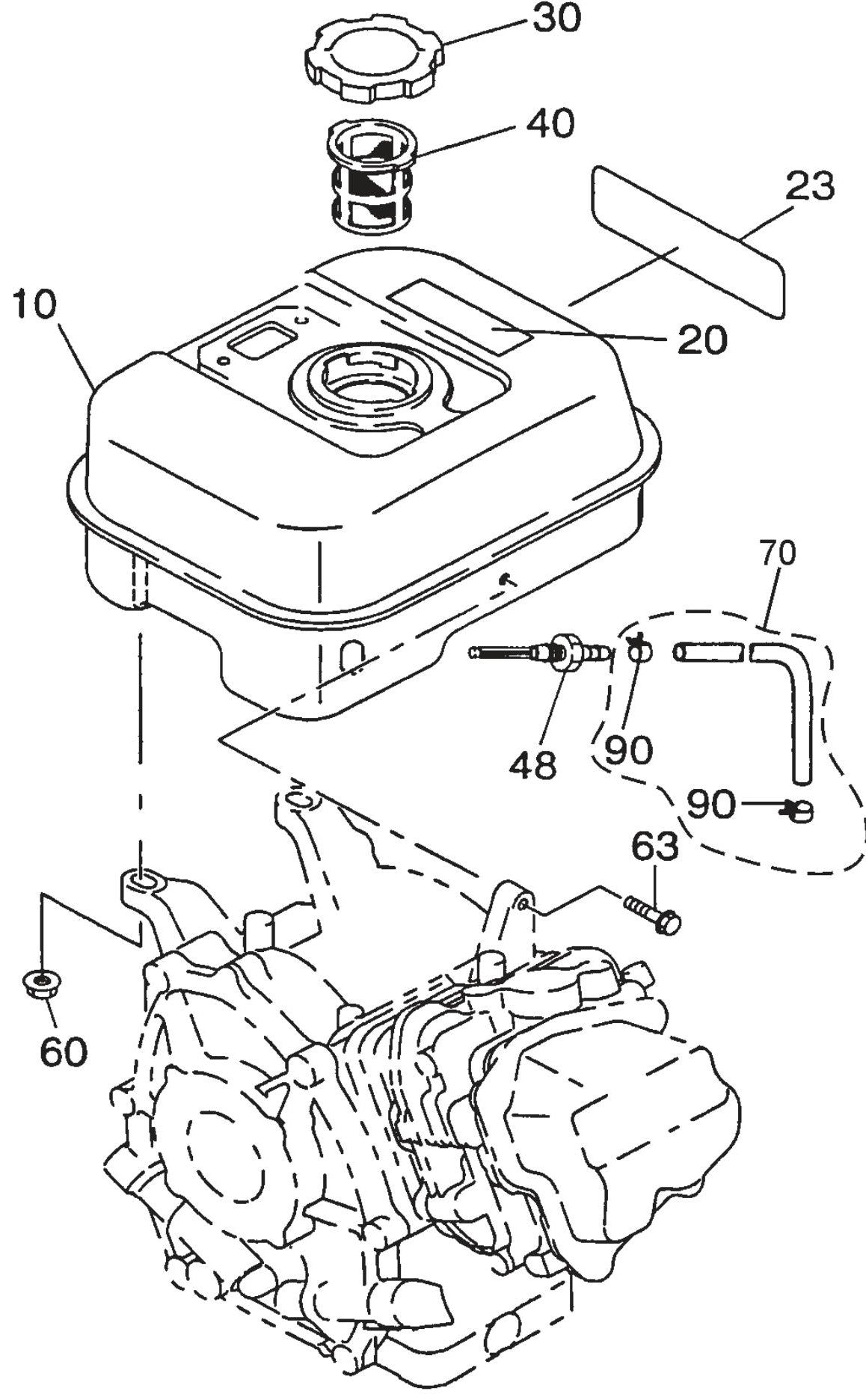 30

40

23

10

20

70

48

90

90

63

60