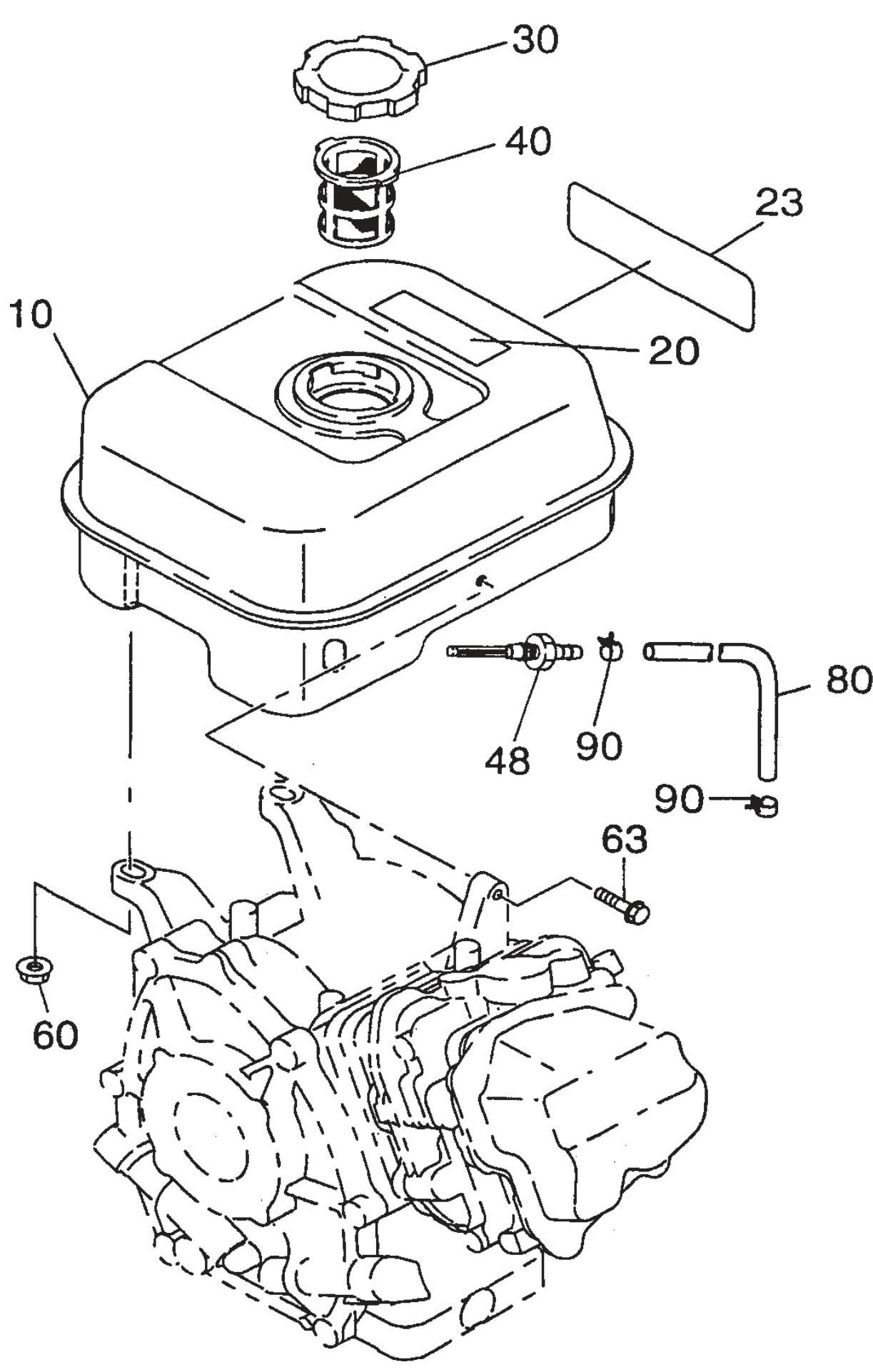 30
40
23
10
20
80
48
90
90
63
60