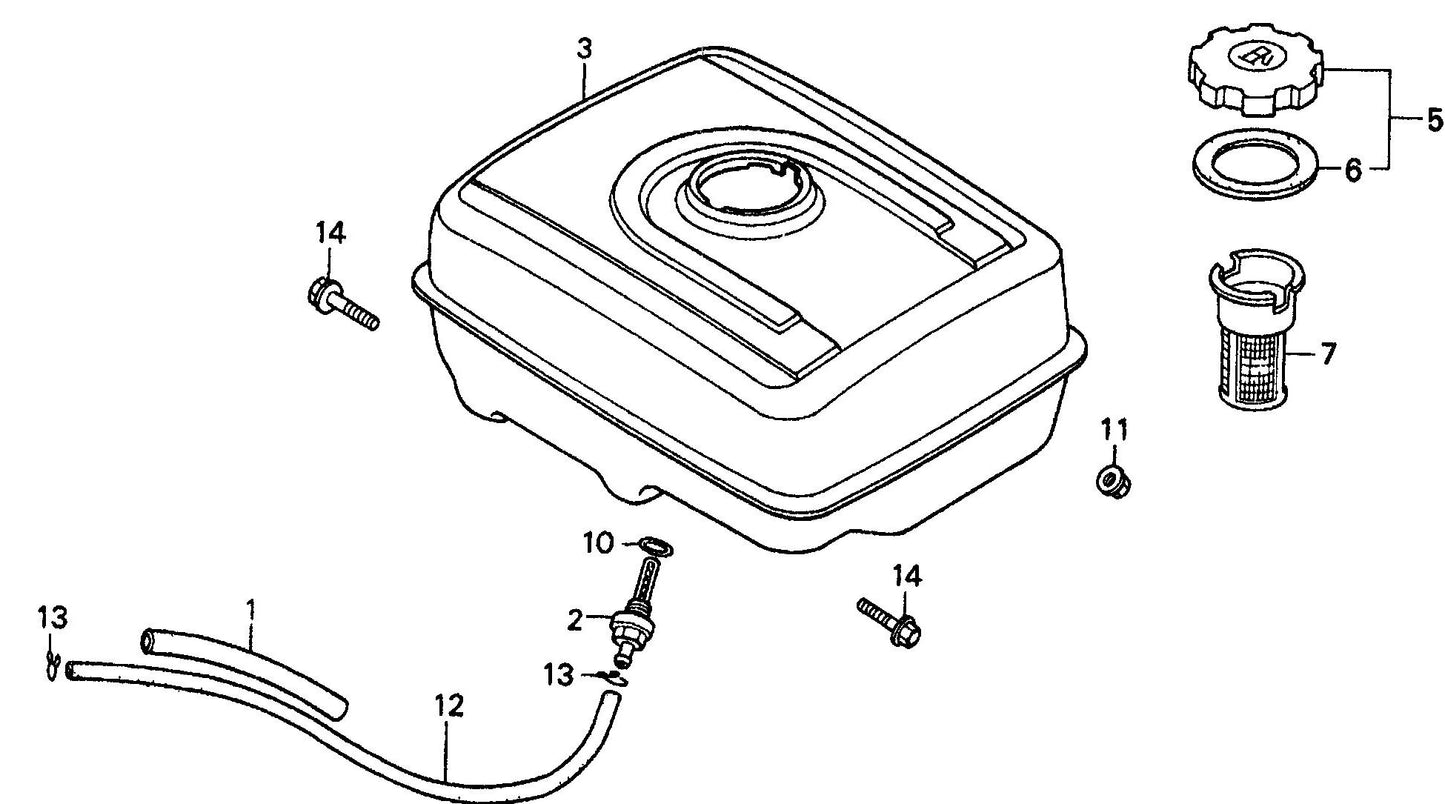 3
5
6
14
7
11
10
14
13
1
2
13
12