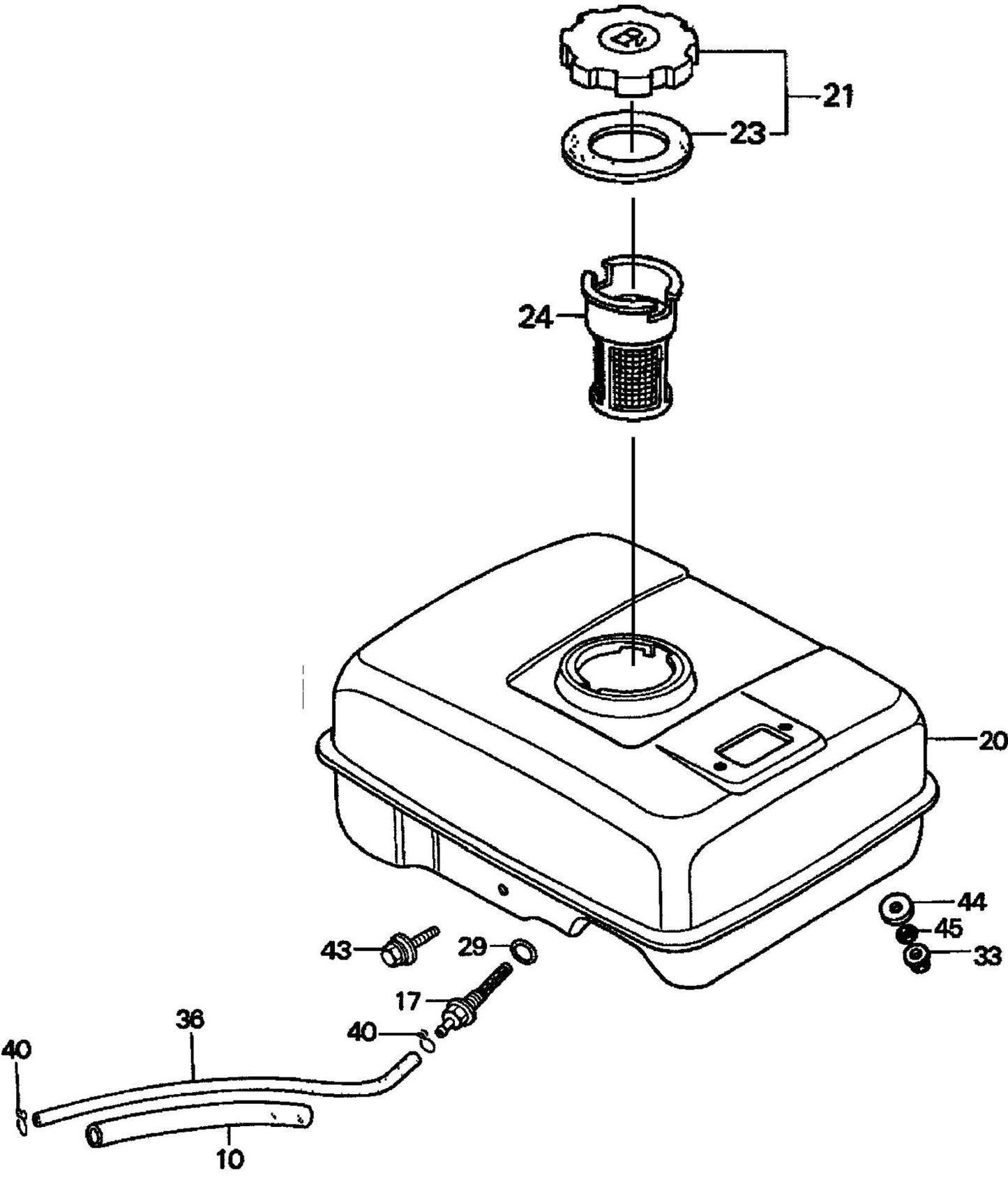 21
23
24
20
44
45
33
43
29
17
40
36
40
10