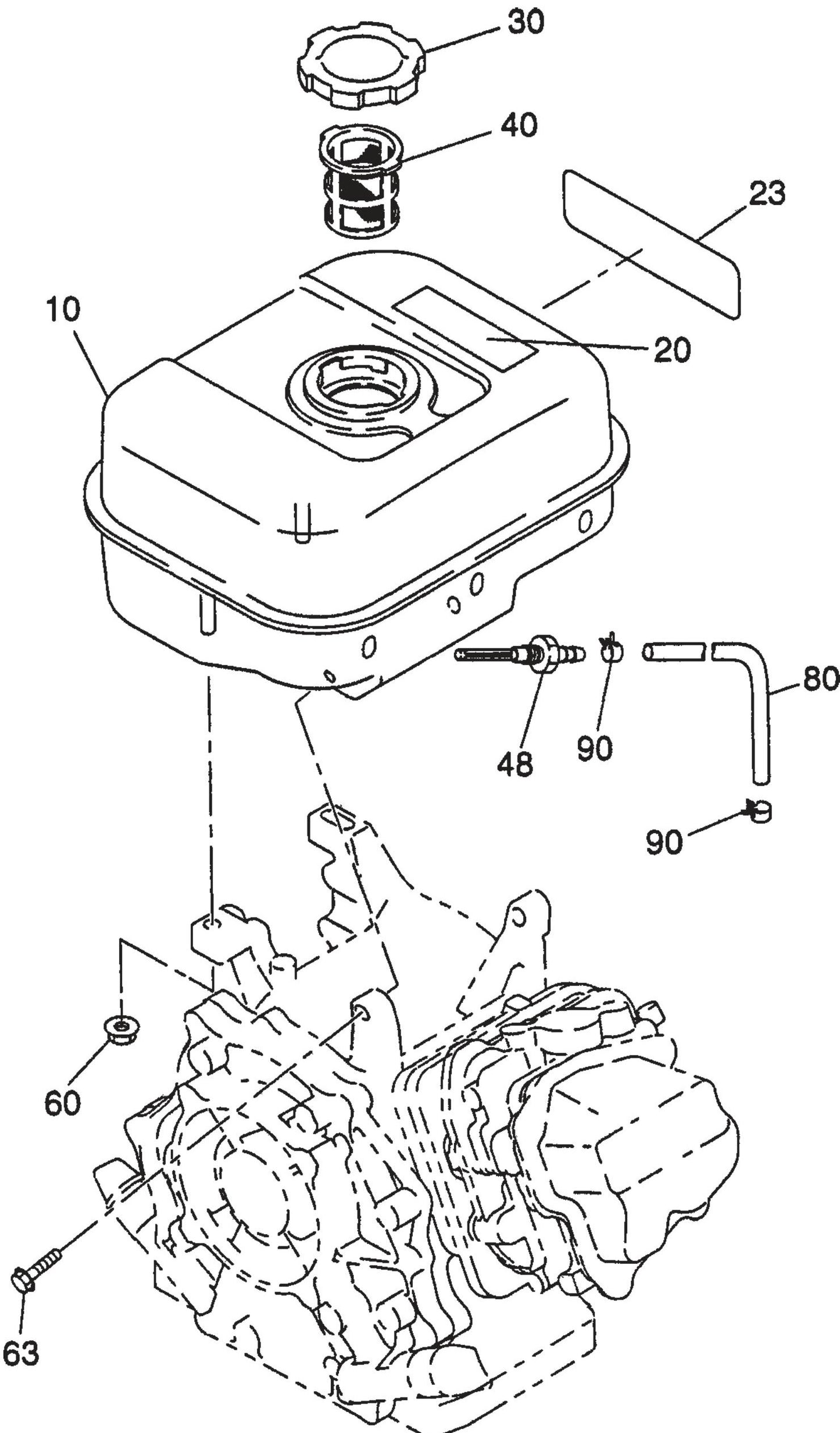 30
40
23
10
20
80
48
90
90
60
63