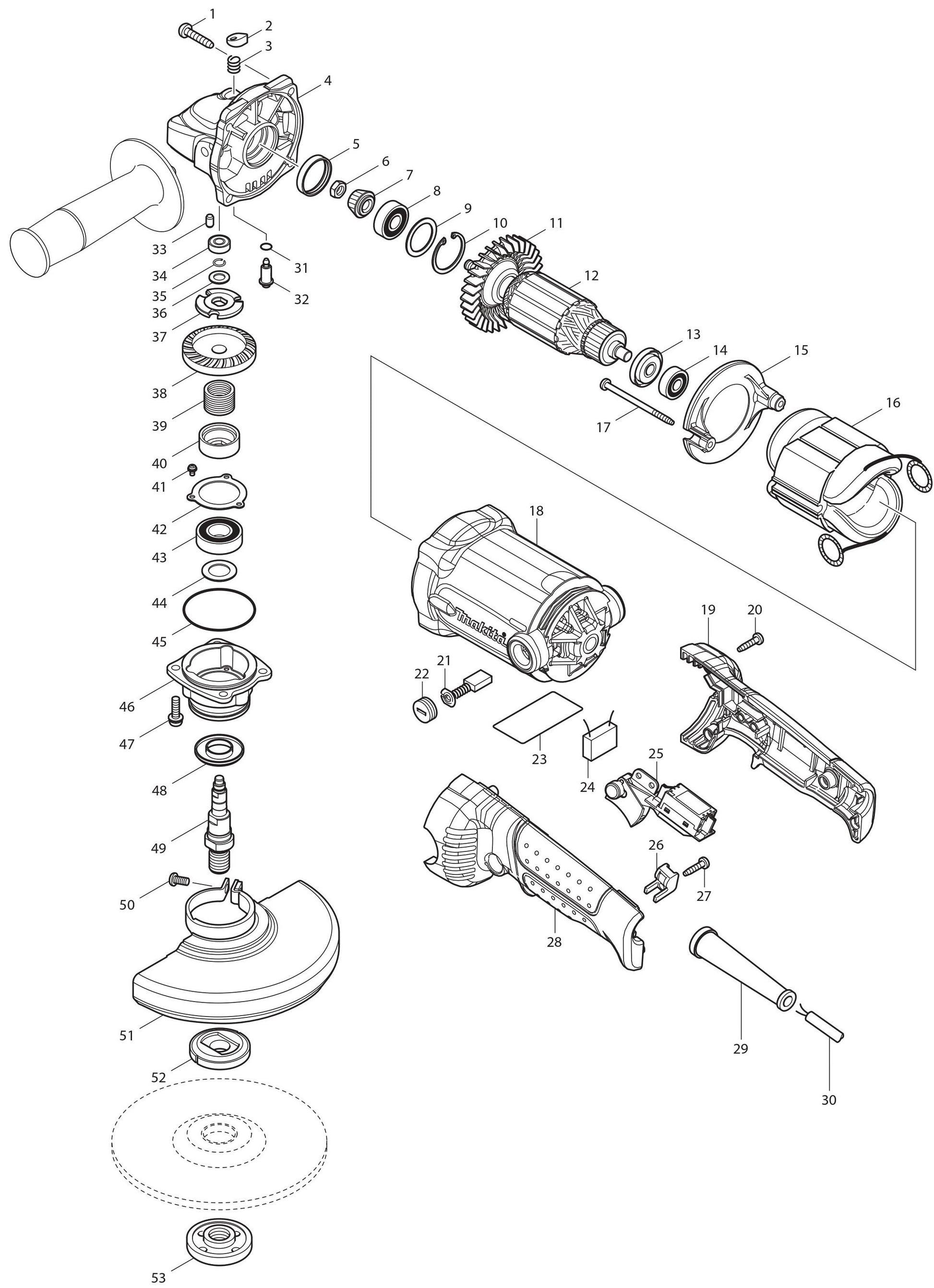 1
2
3
4
5
6
7
8
9
10
11
12
13
14
15
16
17
18
makita
19
20
21
22
23
24
25
26
27
28
29
30
31
32
33
34
35
36
37
38
39
40
41
42
43
44
45
46
47
48
49
50
51
52
53