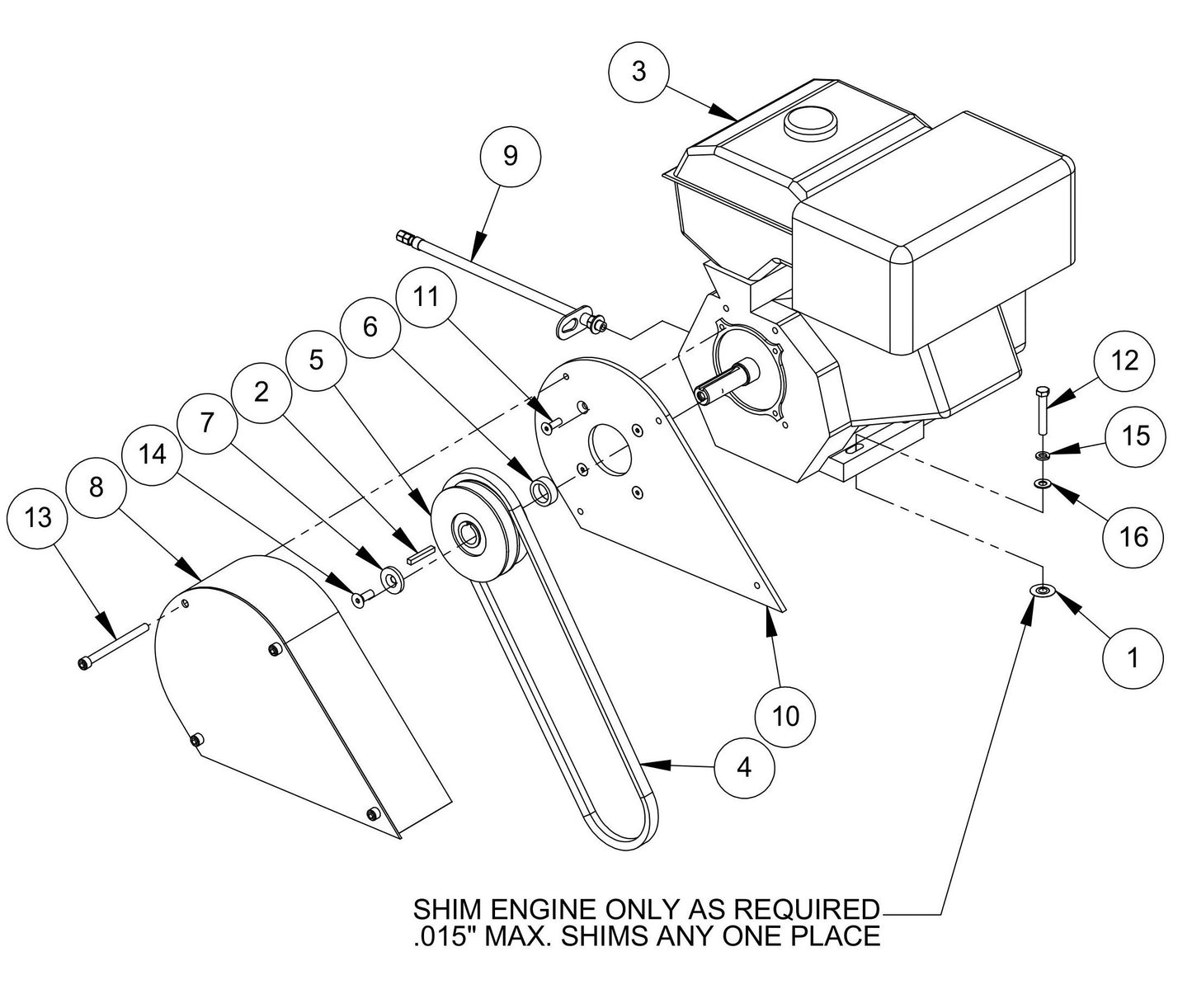 3

9

11

6

5

2

7

14

8

13

12

15

16

1

10

4

SHIM ENGINE ONLY AS REQUIRED
.015" MAX. SHIMS ANY ONE PLACE