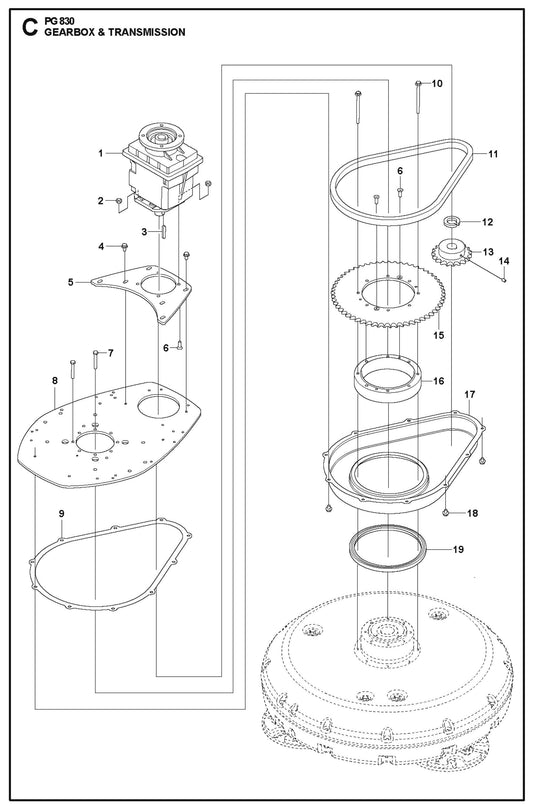 C PG 830
GEARBOX & TRANSMISSION

1
2
3
4
5
6
7
8
9
10
11
6
12
13
14
15
16
17
18
19