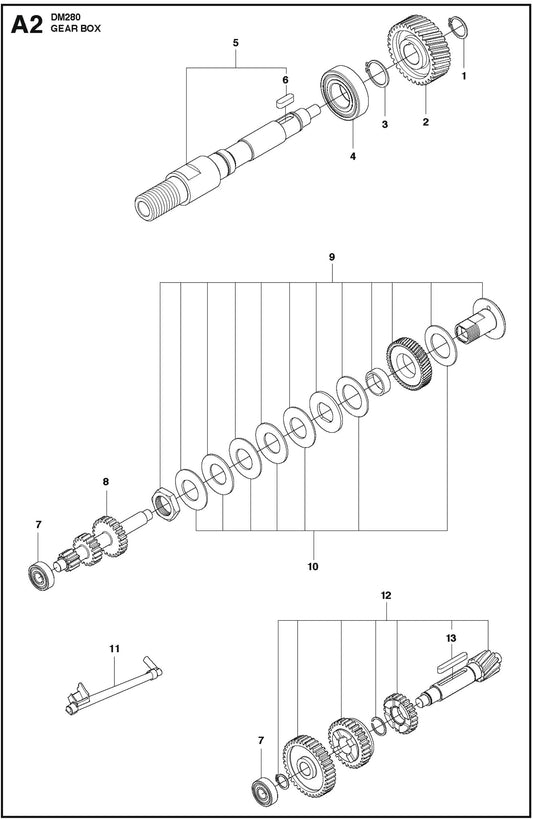 A2 DM280
GEAR BOX

5
6
1
3
2
4

9
8
7
10

12
13
11
7