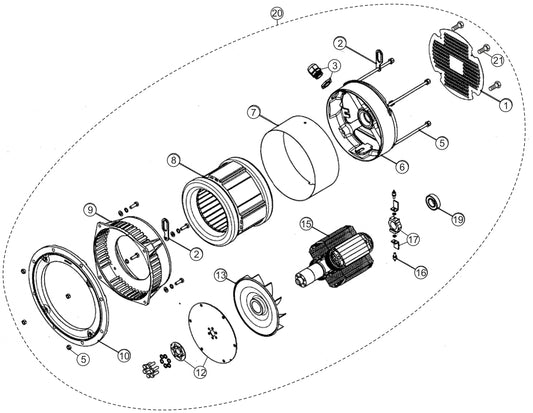 20
2
3
21
1
7
5
6
8
19
9
15
17
2
16
13
10
5
12