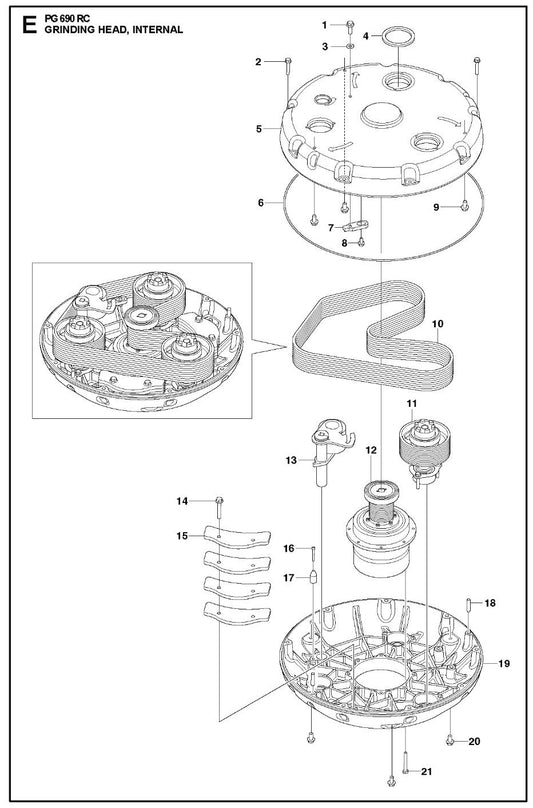 E PG 690 RC
GRINDING HEAD, INTERNAL

1
2
3
4
5
6
7
8
9
10
11
12
13
14
15
16
17
18
19
20
21