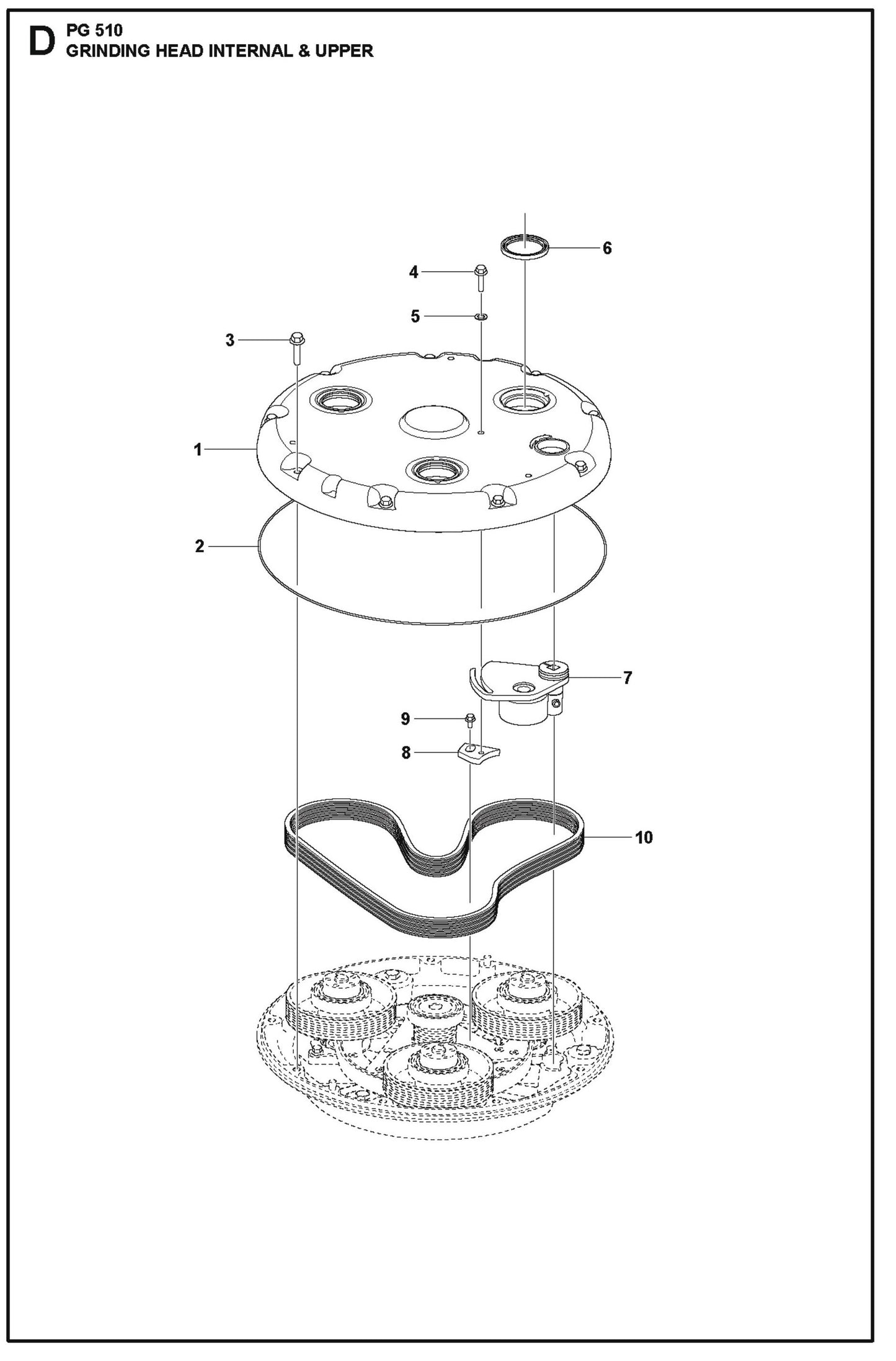 D PG 510
GRINDING HEAD INTERNAL & UPPER

6
4
5
3
1
2
7
9
8
10