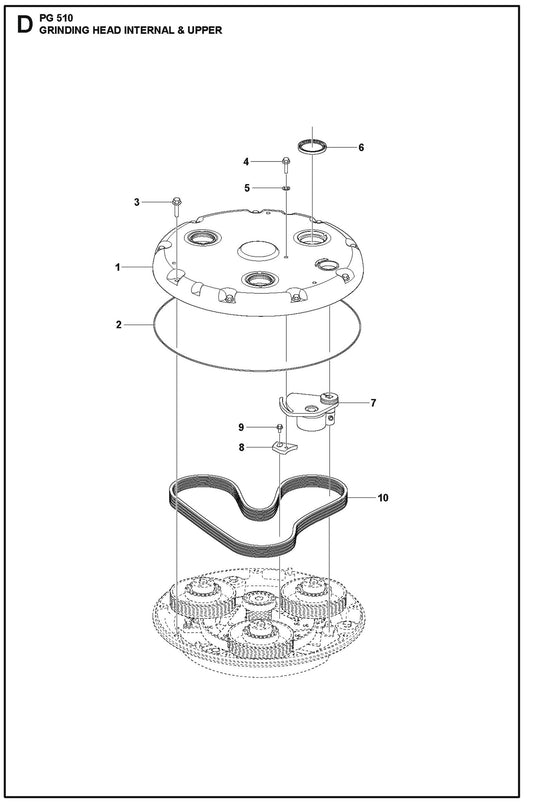 D PG 510
GRINDING HEAD INTERNAL & UPPER

6
4
5
3
1
2
7
9
8
10