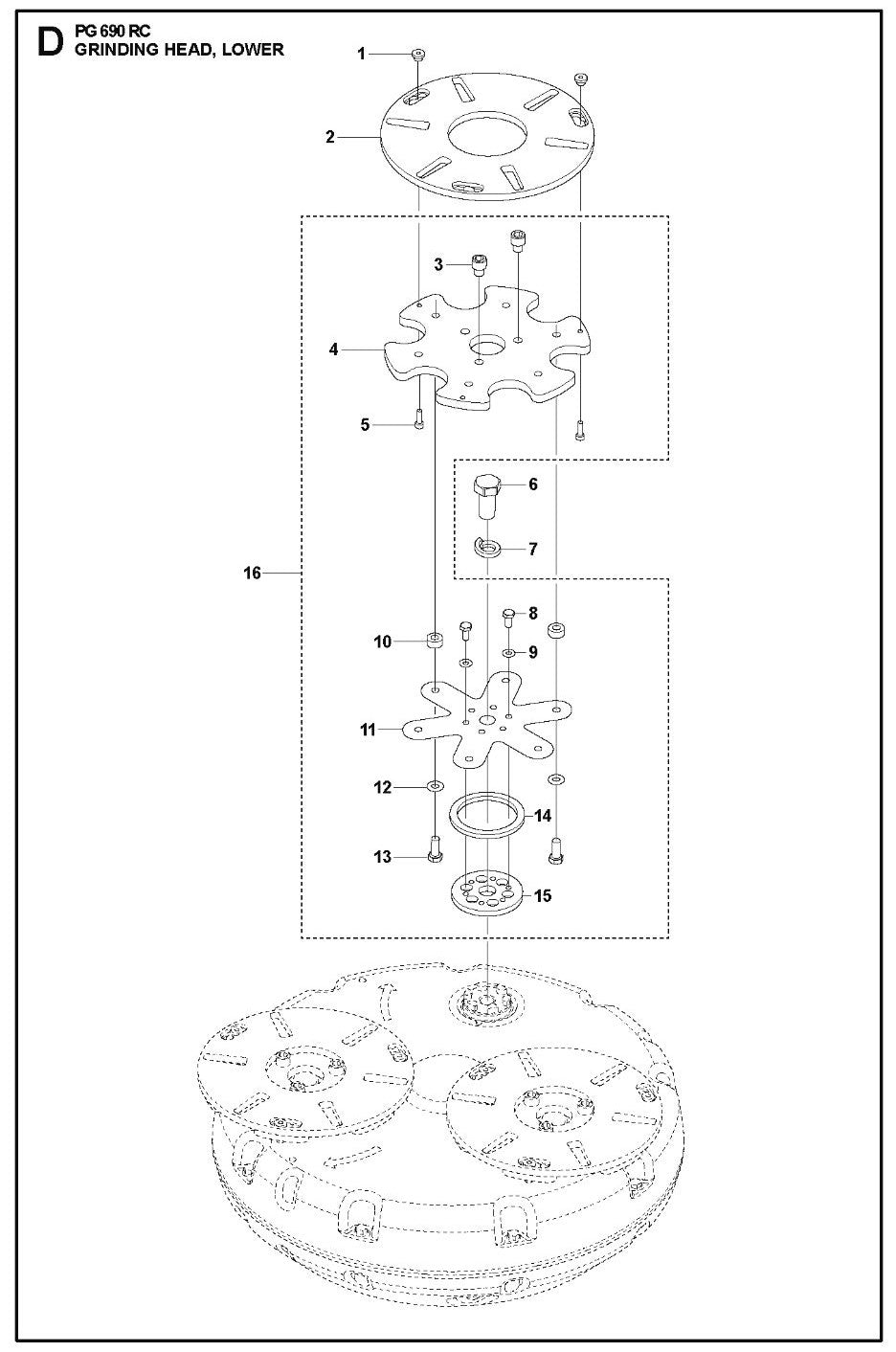 D PG 690 RC
GRINDING HEAD, LOWER

1
2
3
4
5
6
7
16
8
10
9
11
12
14
13
15