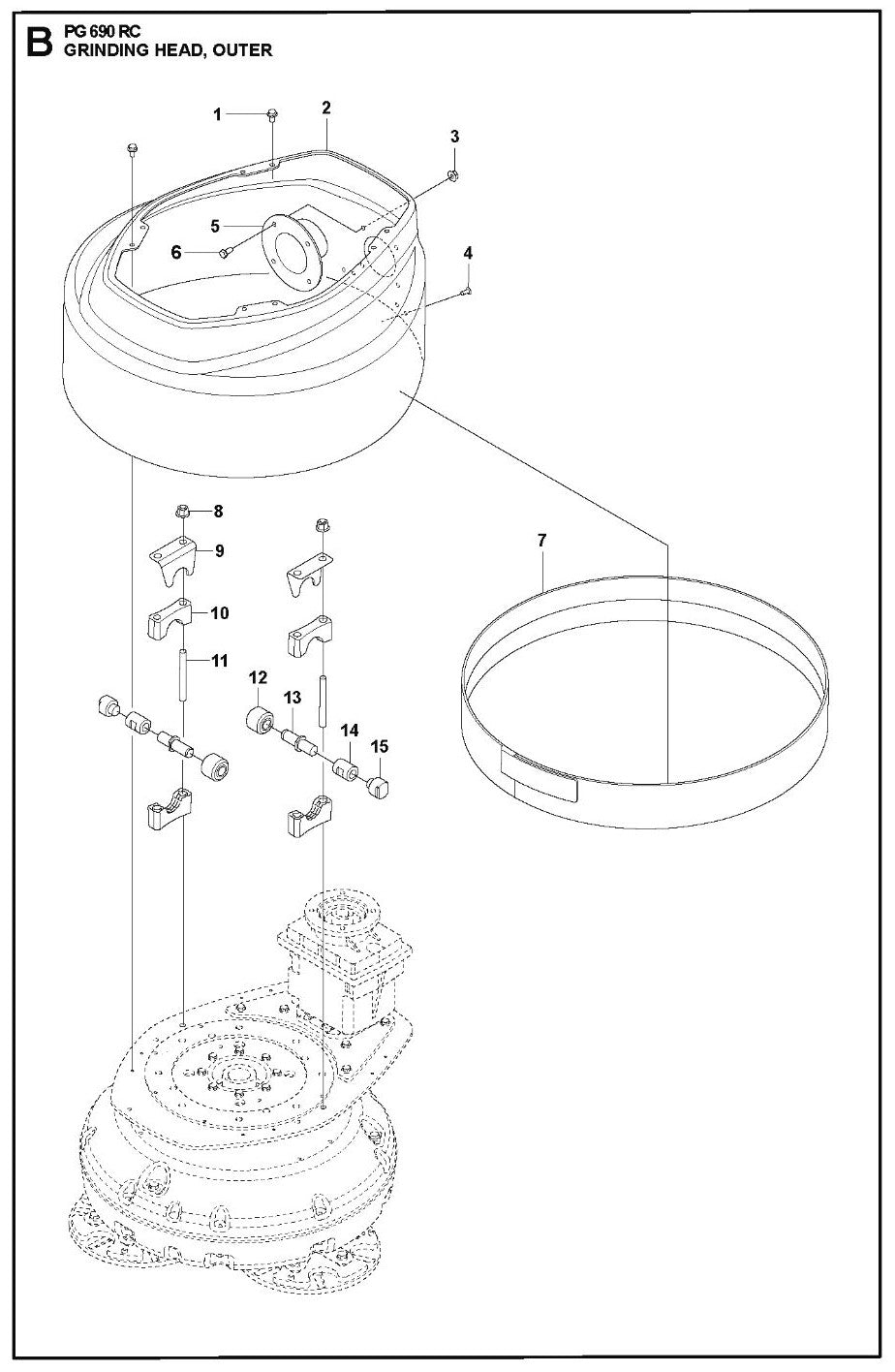 B PG 690 RC
GRINDING HEAD, OUTER

1
2
3
4
5
6
7
8
9
10
11
12
13
14
15