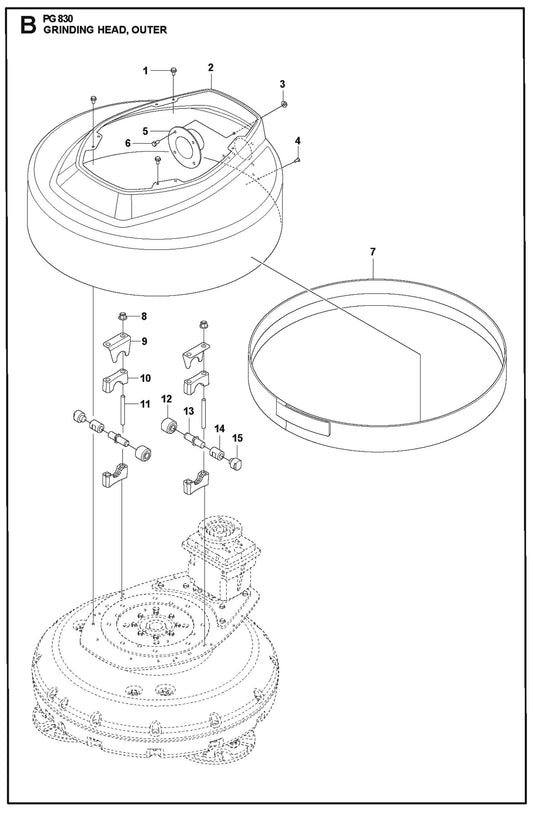 B PG 830
GRINDING HEAD, OUTER

1
2
3
4
5
6
7
8
9
10
11
12
13
14
15