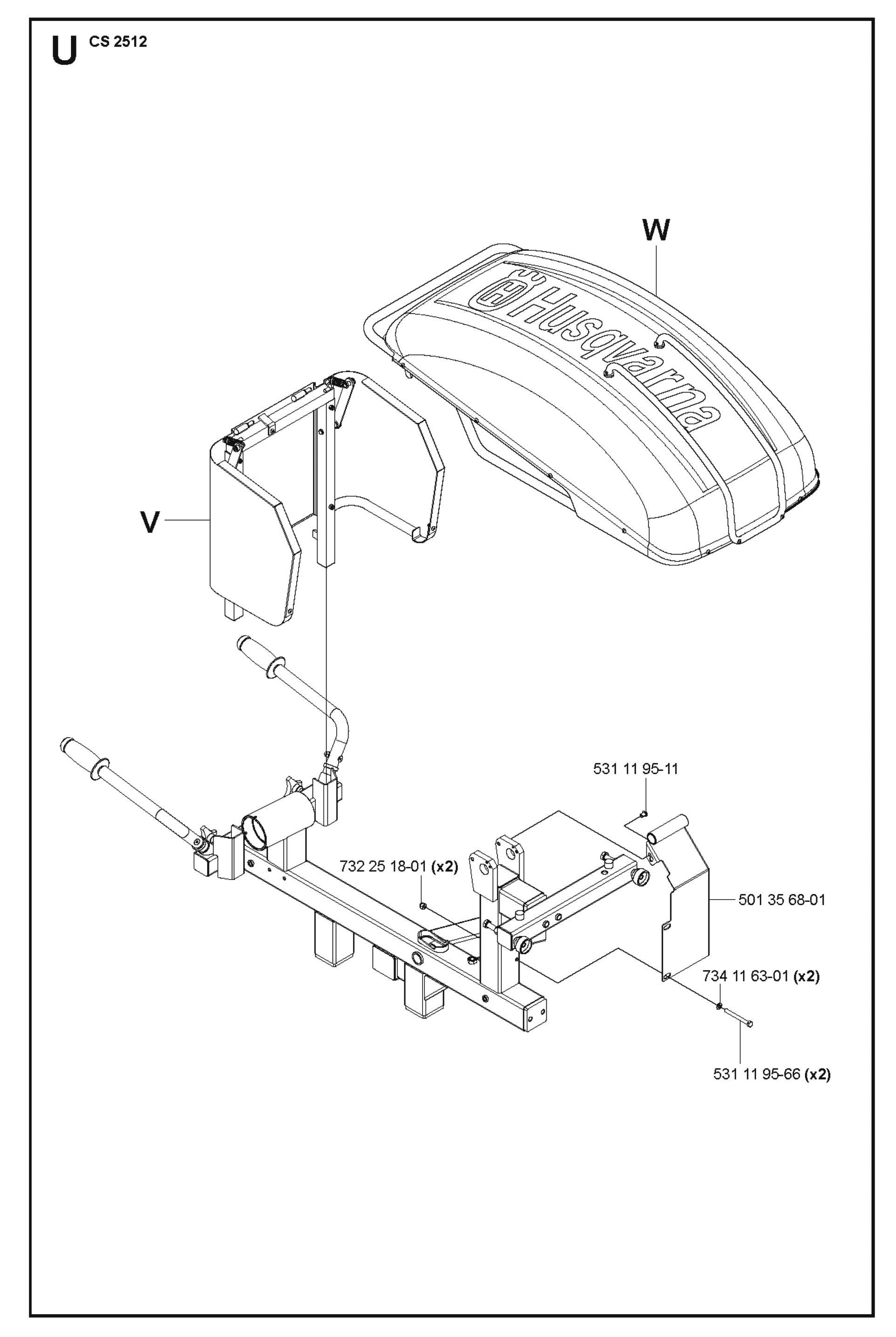 U CS 2512

W

Husqvarna

V

531 11 95-11

732 25 18-01 (x2)

501 35 68-01

734 11 63-01 (x2)

531 11 95-66 (x2)