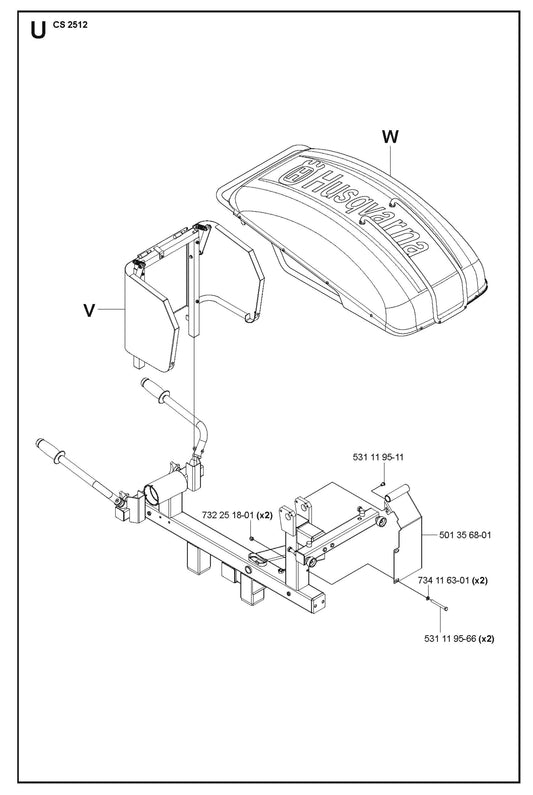 U CS 2512

W

Husqvarna

V

531 11 95-11

732 25 18-01 (x2)

501 35 68-01

734 11 63-01 (x2)

531 11 95-66 (x2)