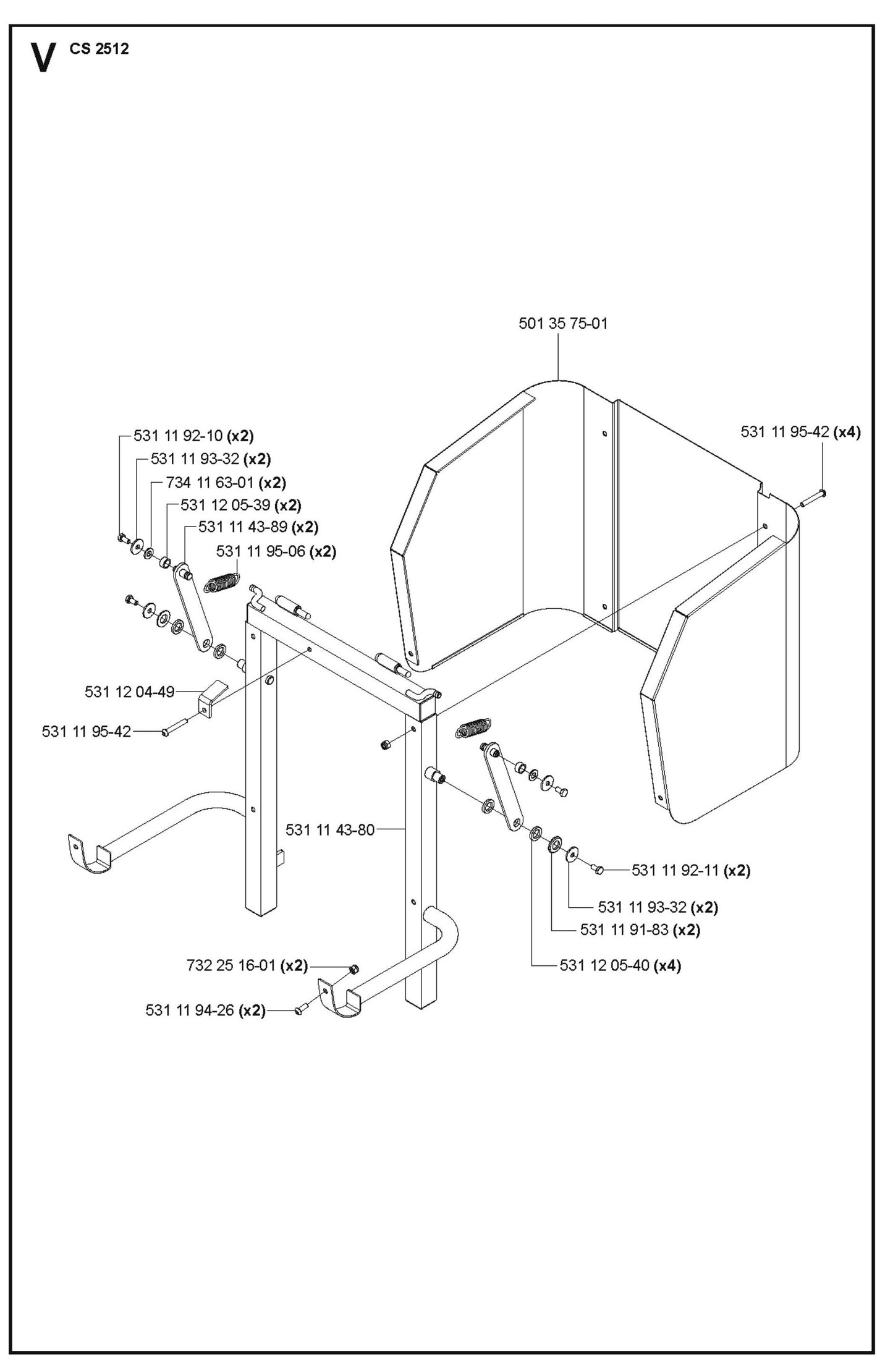 V CS 2512

501 35 75-01

531 11 95-42 (x4)

531 11 92-10 (x2)
531 11 93-32 (x2)
734 11 63-01 (x2)
531 12 05-39 (x2)
531 11 43-89 (x2)
531 11 95-06 (x2)

531 12 04-49
531 11 95-42

531 11 43-80

531 11 92-11 (x2)
531 11 93-32 (x2)
531 11 91-83 (x2)
531 12 05-40 (x4)

732 25 16-01 (x2)
531 11 94-26 (x2)