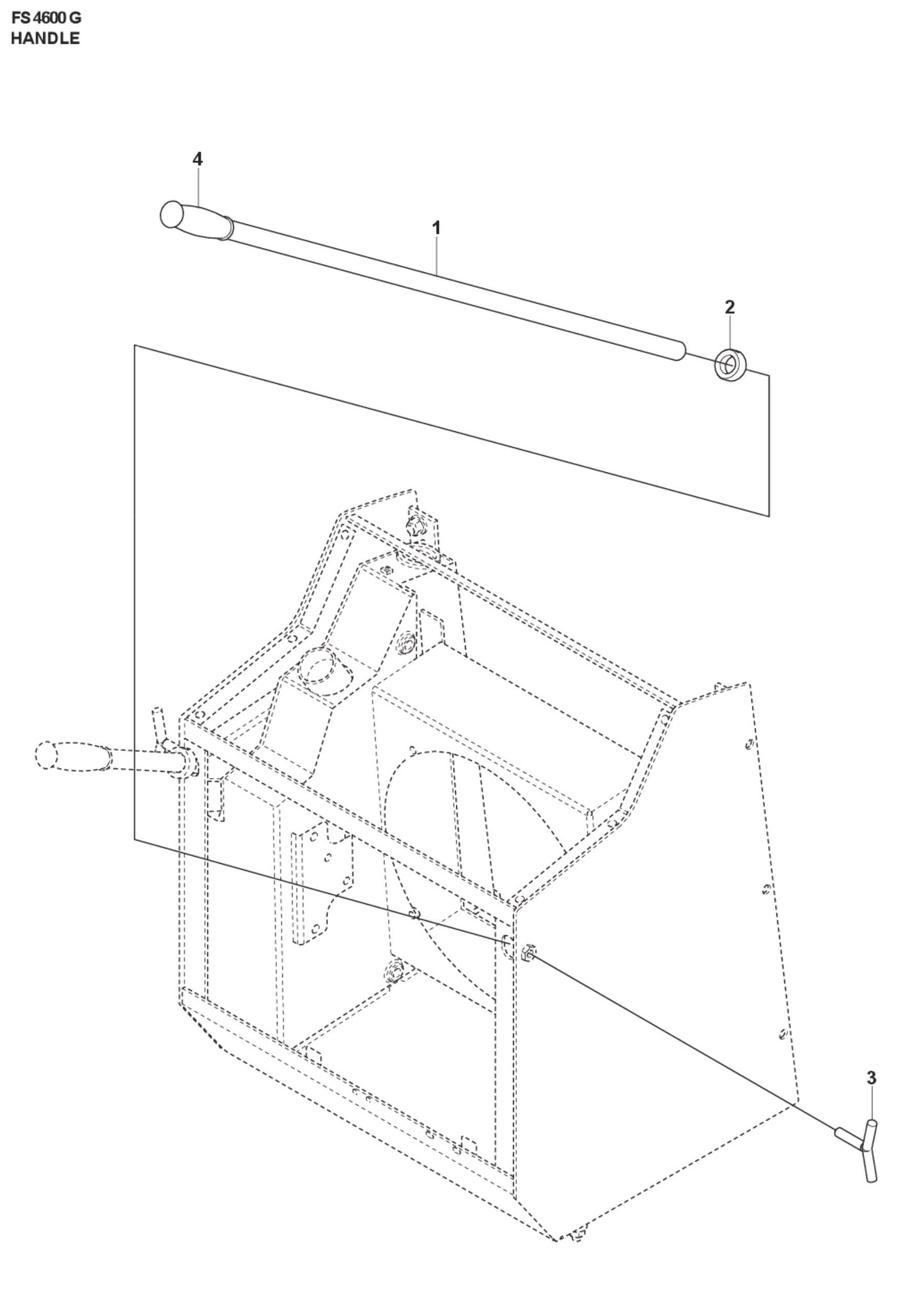 FS 4600 G
HANDLE

4
1
2
3