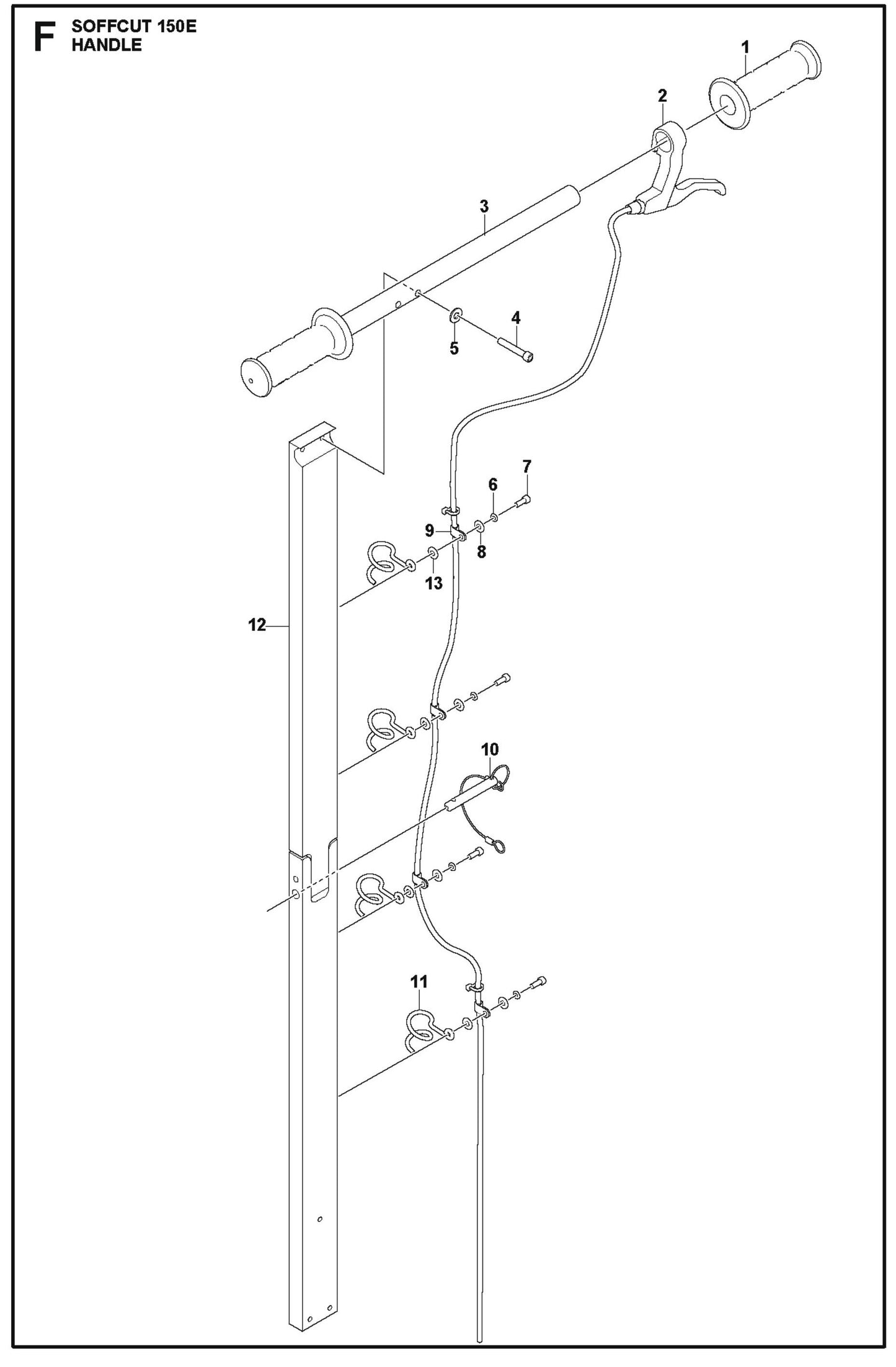 F SOFFCUT 150E
HANDLE

1
2
3
4
5
7
6
9
8
13
12
10
11