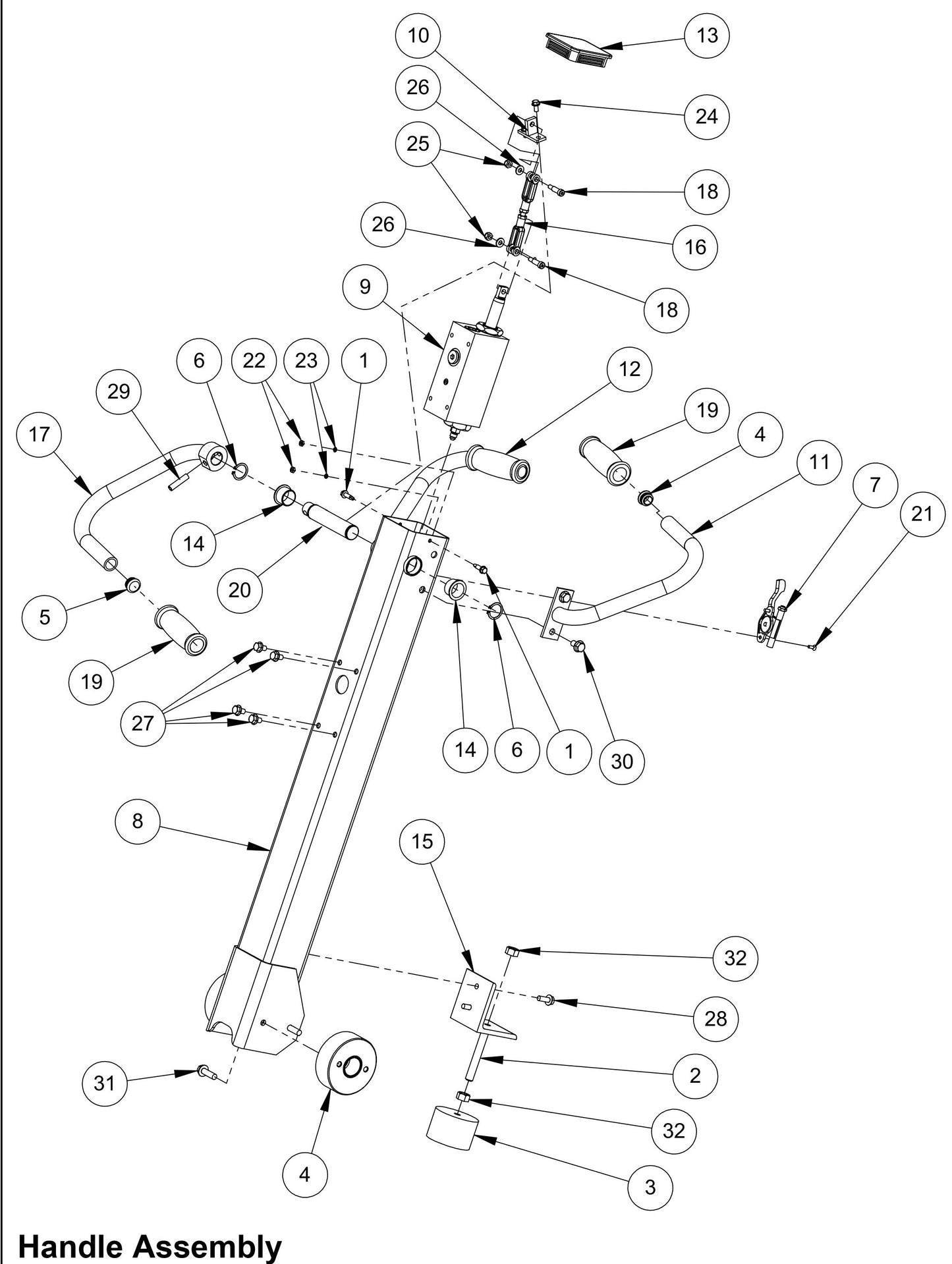 10
13
26
24
25
18
26
16
9
18
6
22
23
1
12
29
19
17
4
11
7
21
14
20
5
19
27
14
6
1
30
8
15
32
28
31
2
32
4
3

Handle Assembly