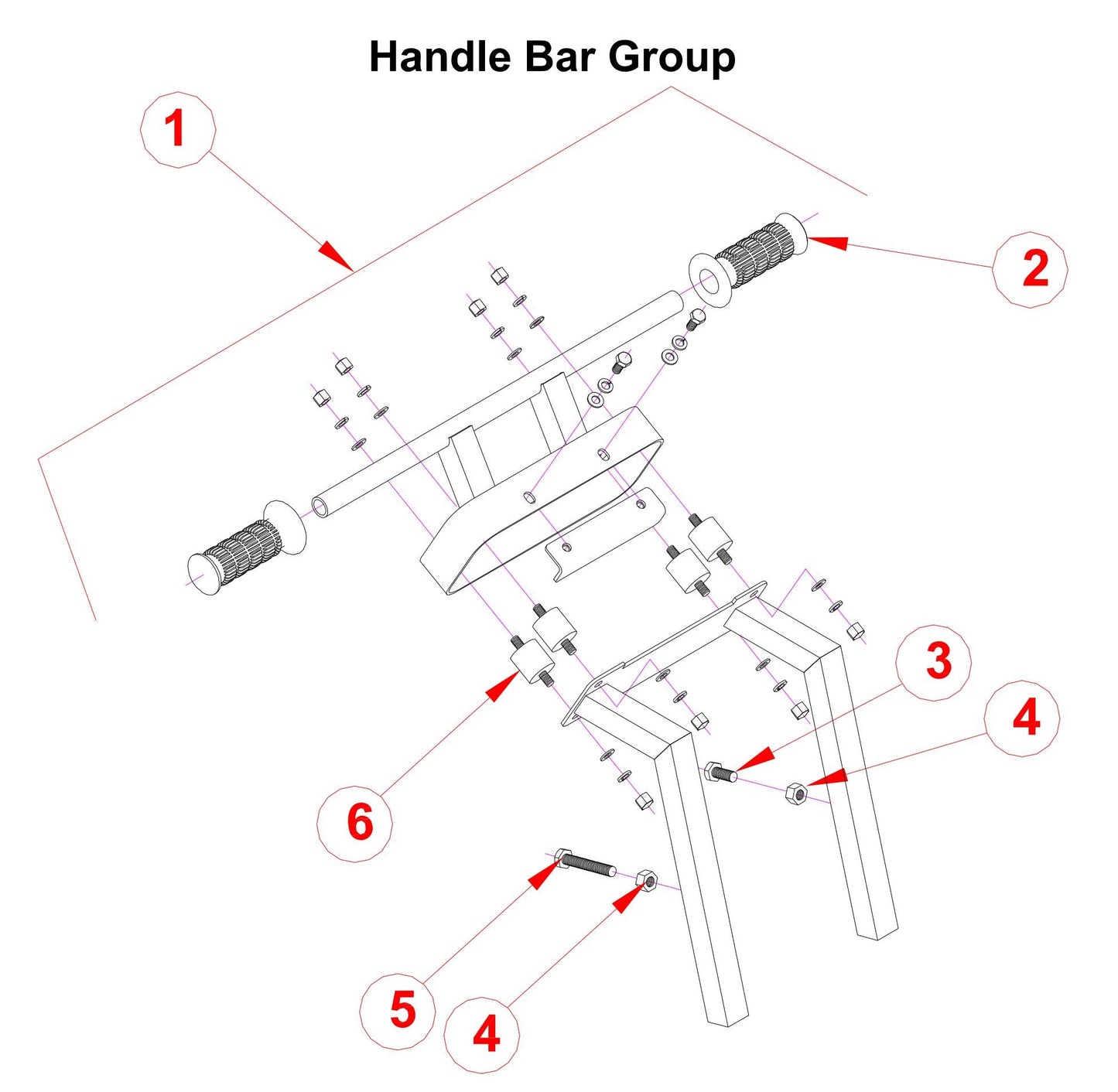 Handle Bar Group

1

2

3

4

6

5

4