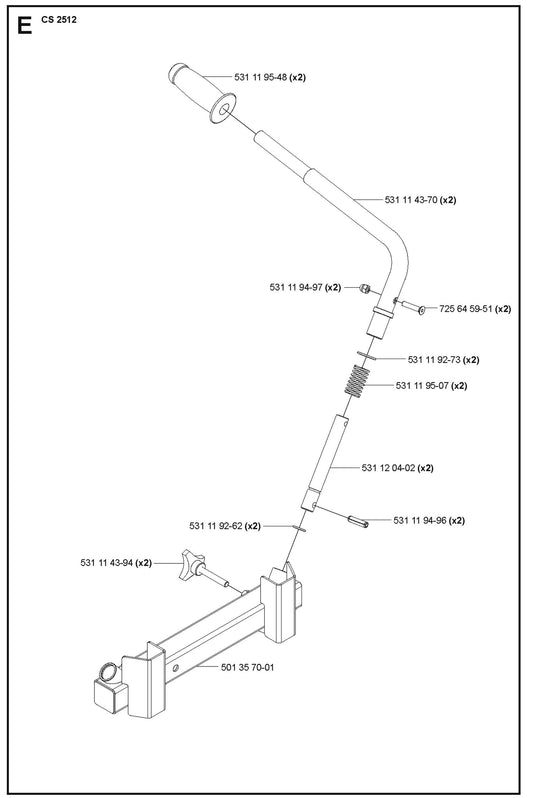 E CS 2512

531 11 95-48 (x2)

531 11 43-70 (x2)

531 11 94-97 (x2)

725 64 59-51 (x2)

531 11 92-73 (x2)

531 11 95-07 (x2)

531 12 04-02 (x2)

531 11 92-62 (x2)

531 11 94-96 (x2)

531 11 43-94 (x2)

501 35 70-01