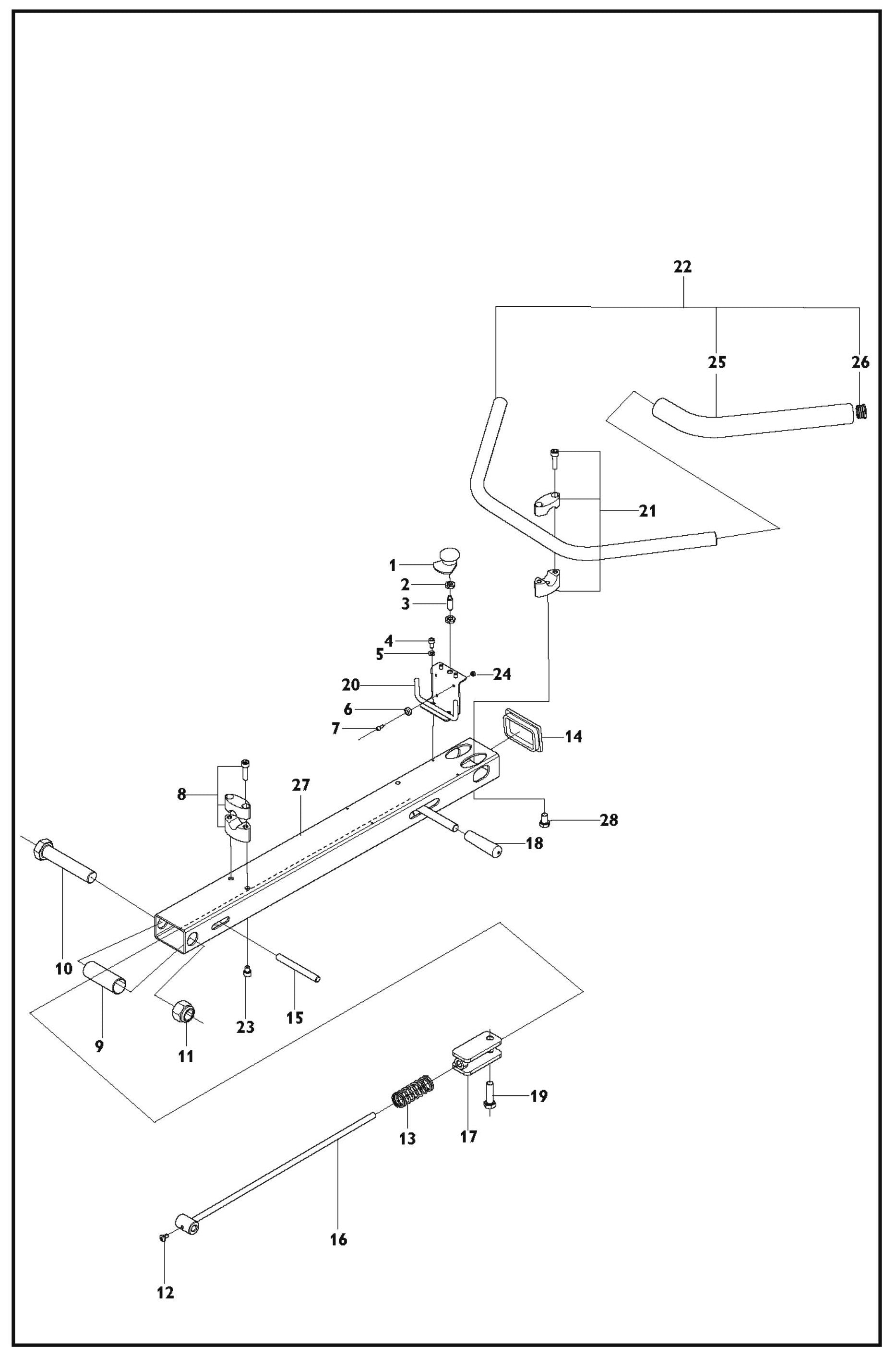 22
25
26
21
1
2
3
4
5
24
20
6
7
14
8
27
28
18
10
9
11
23
15
19
13
17
16
12