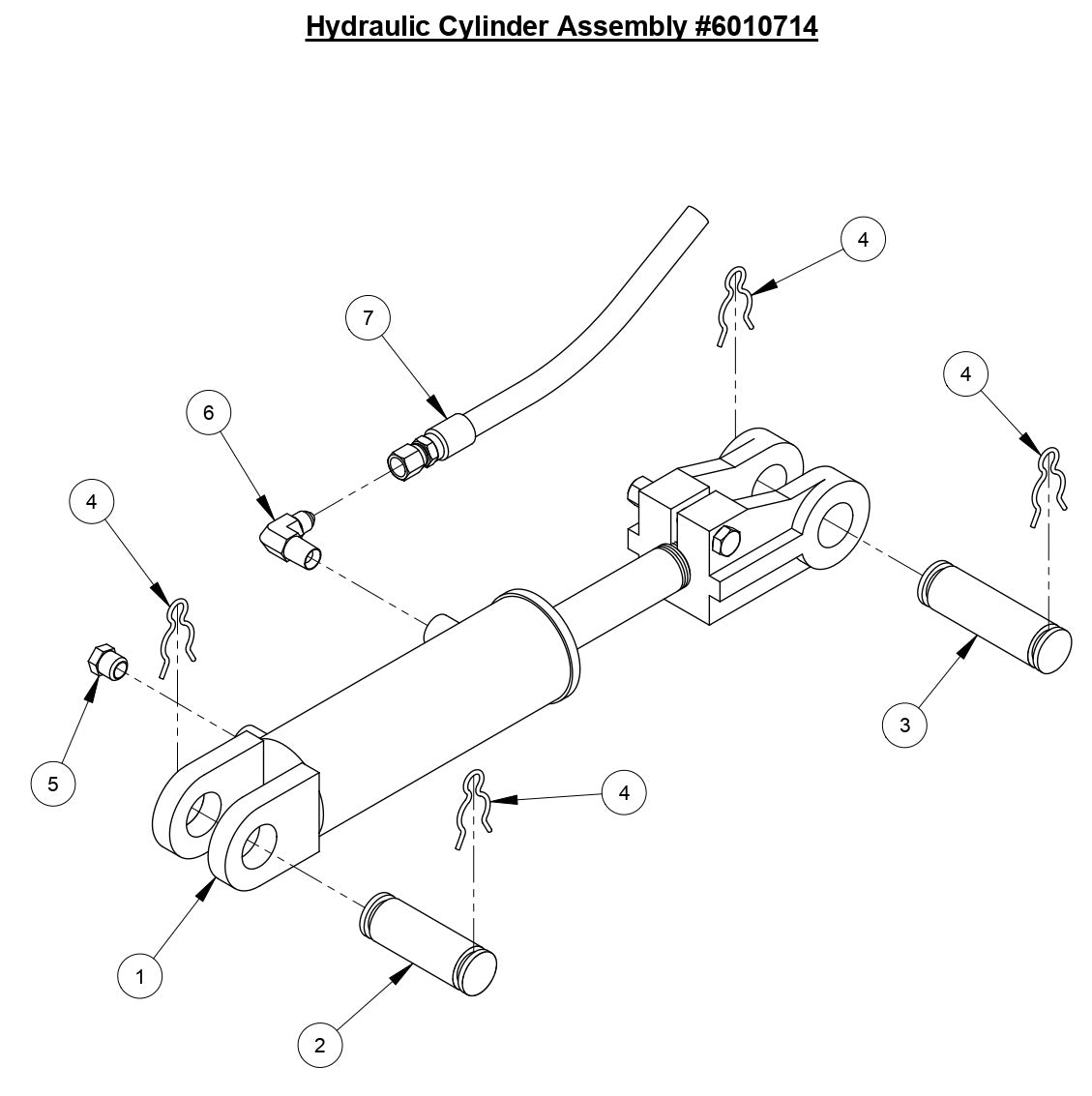 Hydraulic Cylinder Assembly #6010714

4

7

4

6

4

5

3

4

1

2