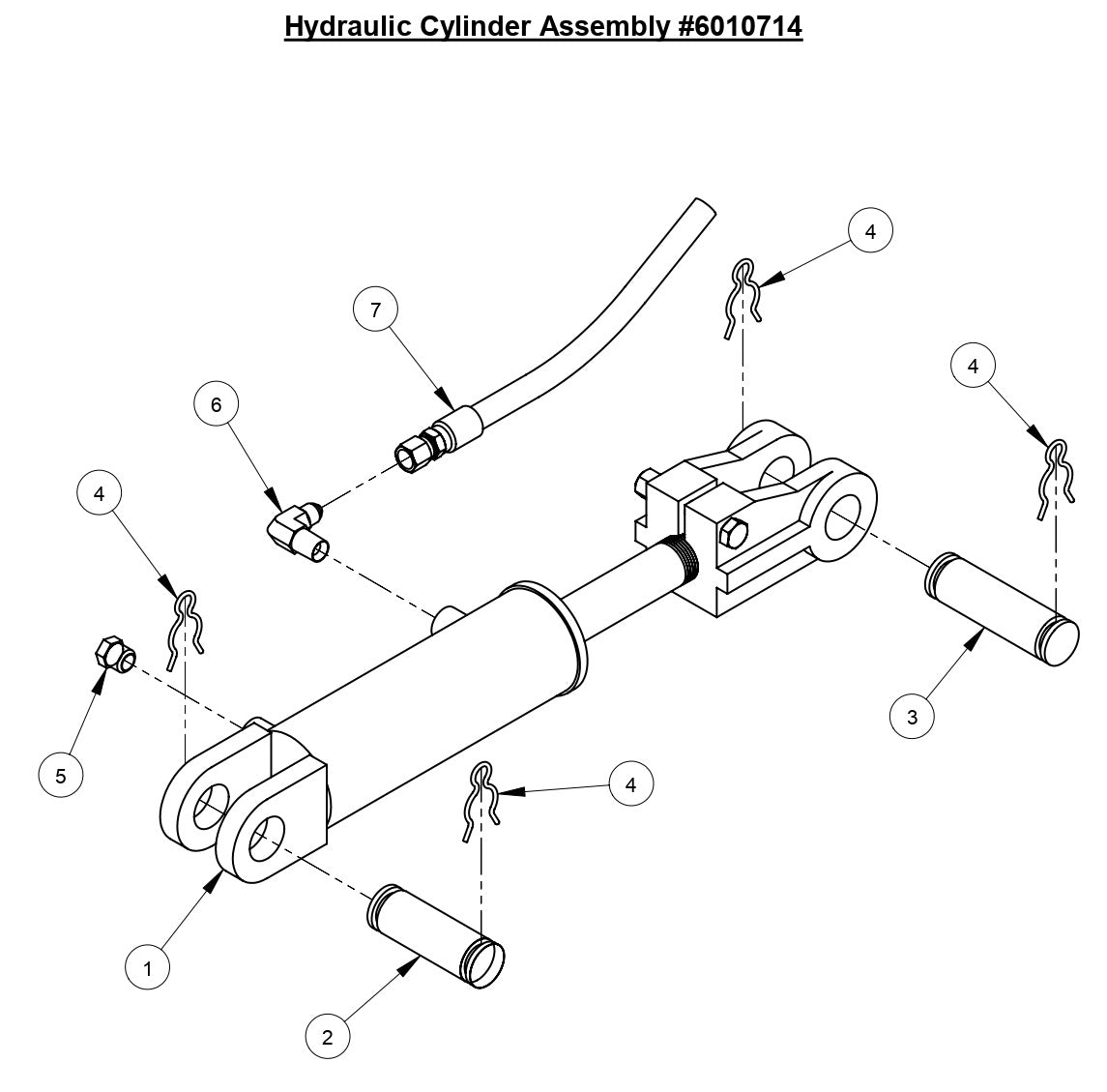 Hydraulic Cylinder Assembly #6010714

4
7
4
6
4
5
3
4
1
2