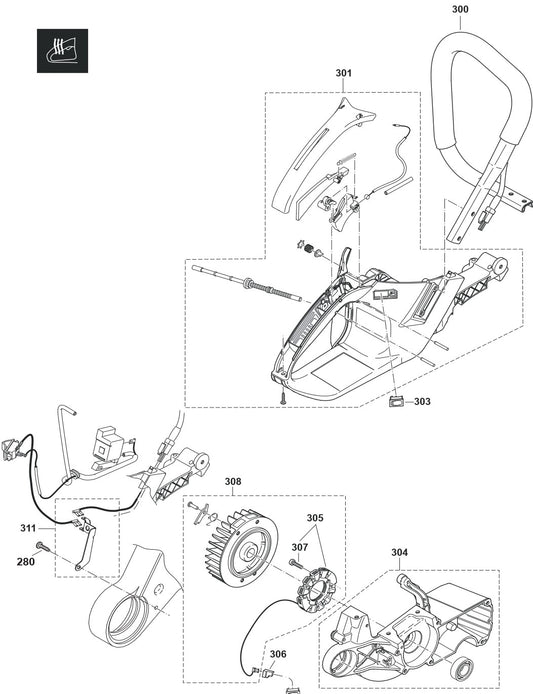 300
301
303
308
305
307
304
311
280
306