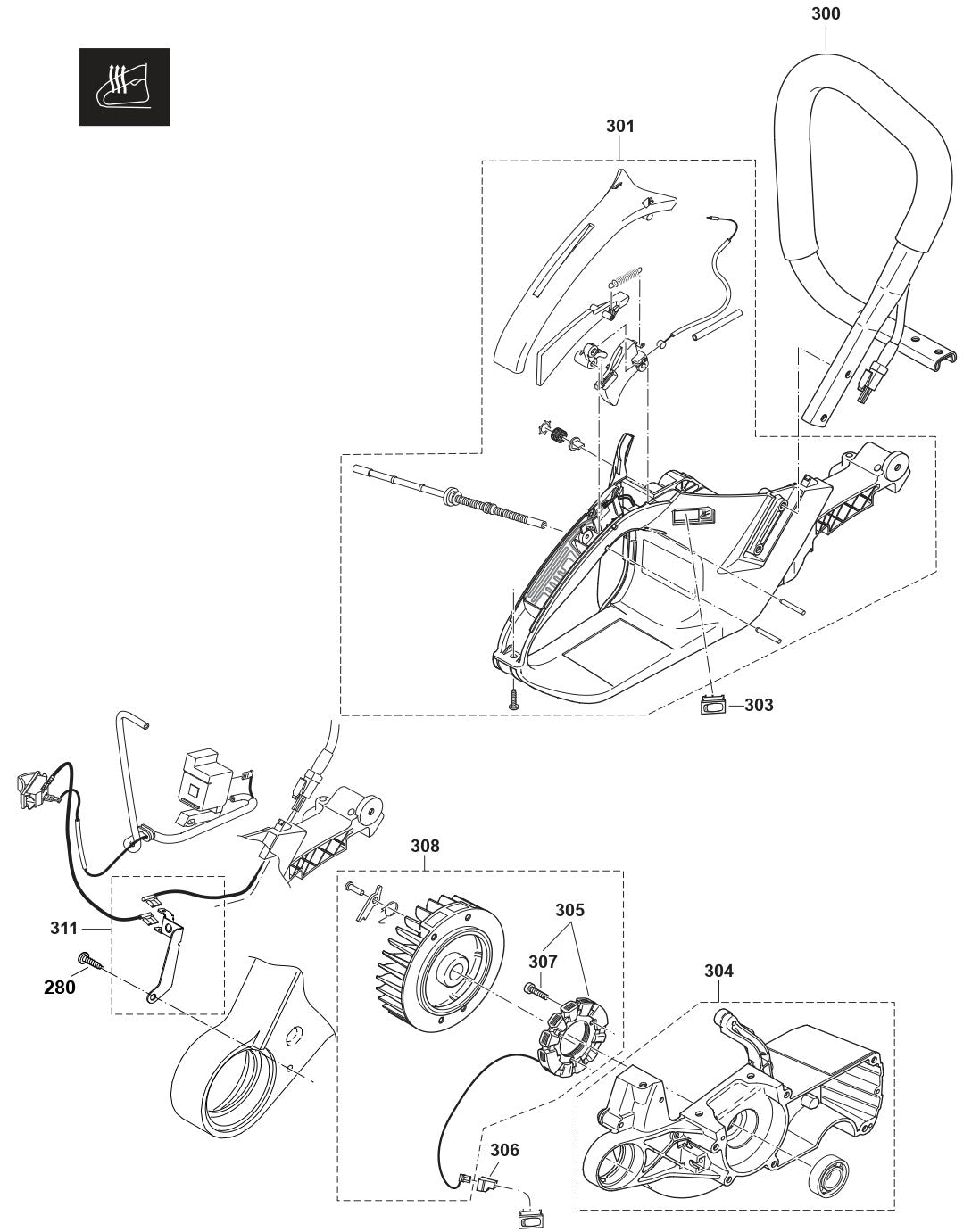 300

301

303

308

305

307

304

311

280

306