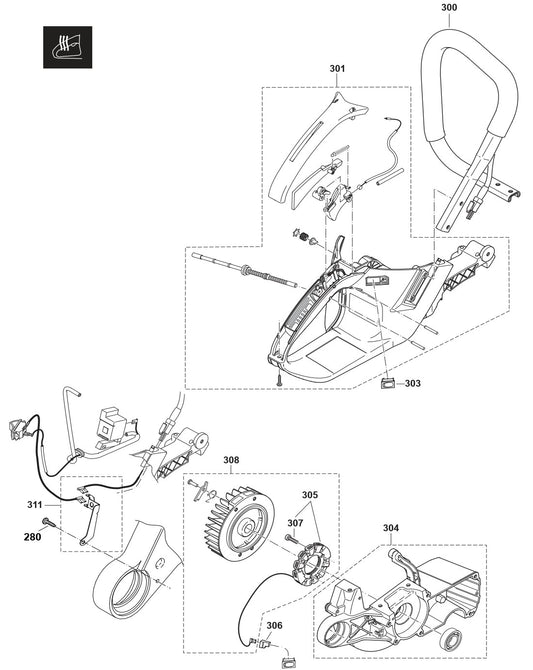 300
301
303
308
305
307
304
311
280
306