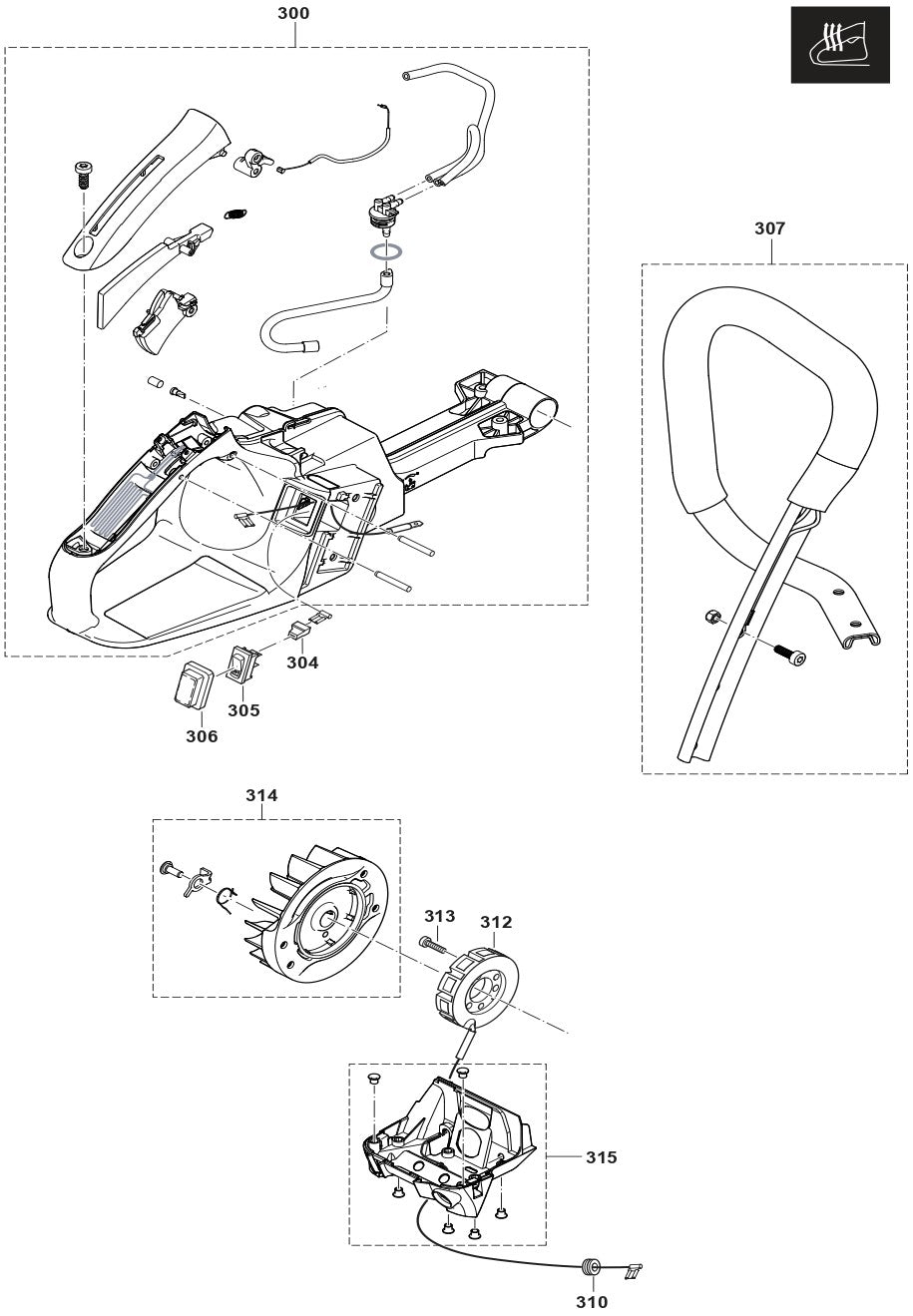 300

307

304

305

306

314

313

312

315

310