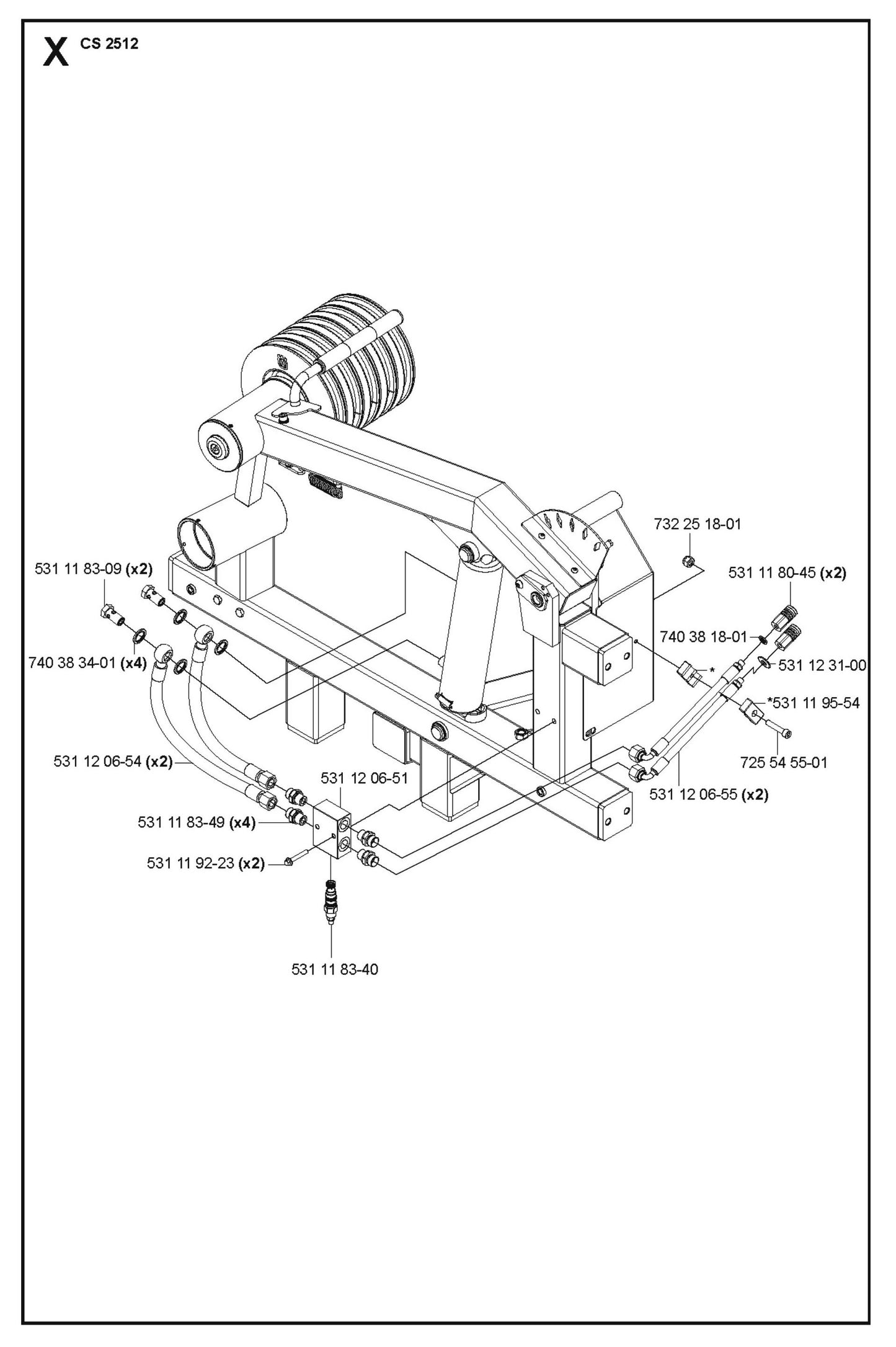 X CS 2512

732 25 18-01

531 11 83-09 (x2)

531 11 80-45 (x2)

740 38 18-01

740 38 34-01 (x4)

*

531 12 31-00

*531 11 95-54

725 54 55-01

531 12 06-54 (x2)

531 12 06-51

531 12 06-55 (x2)

531 11 83-49 (x4)

531 11 92-23 (x2)

531 11 83-40