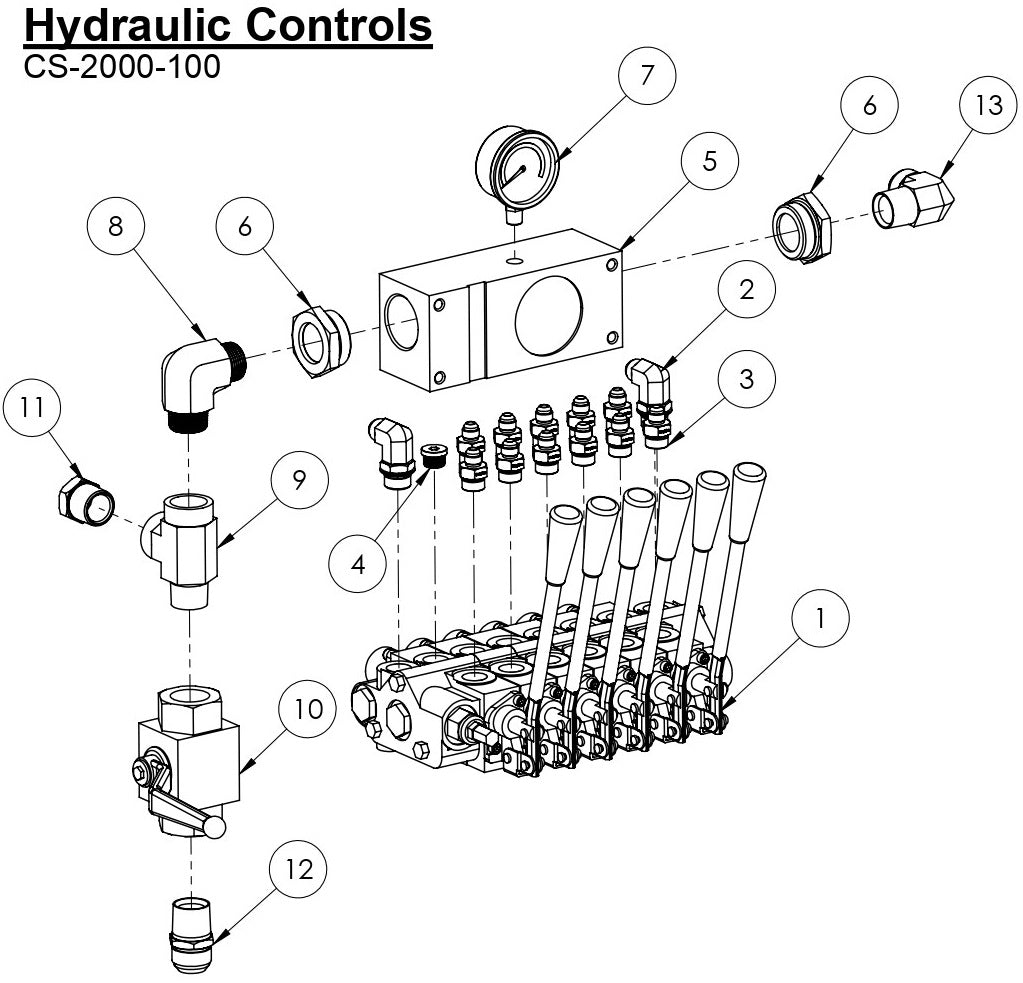 Hydraulic Controls
CS-2000-100

7
6
13
5
8
6
2
3
11
9
4
1
10
12