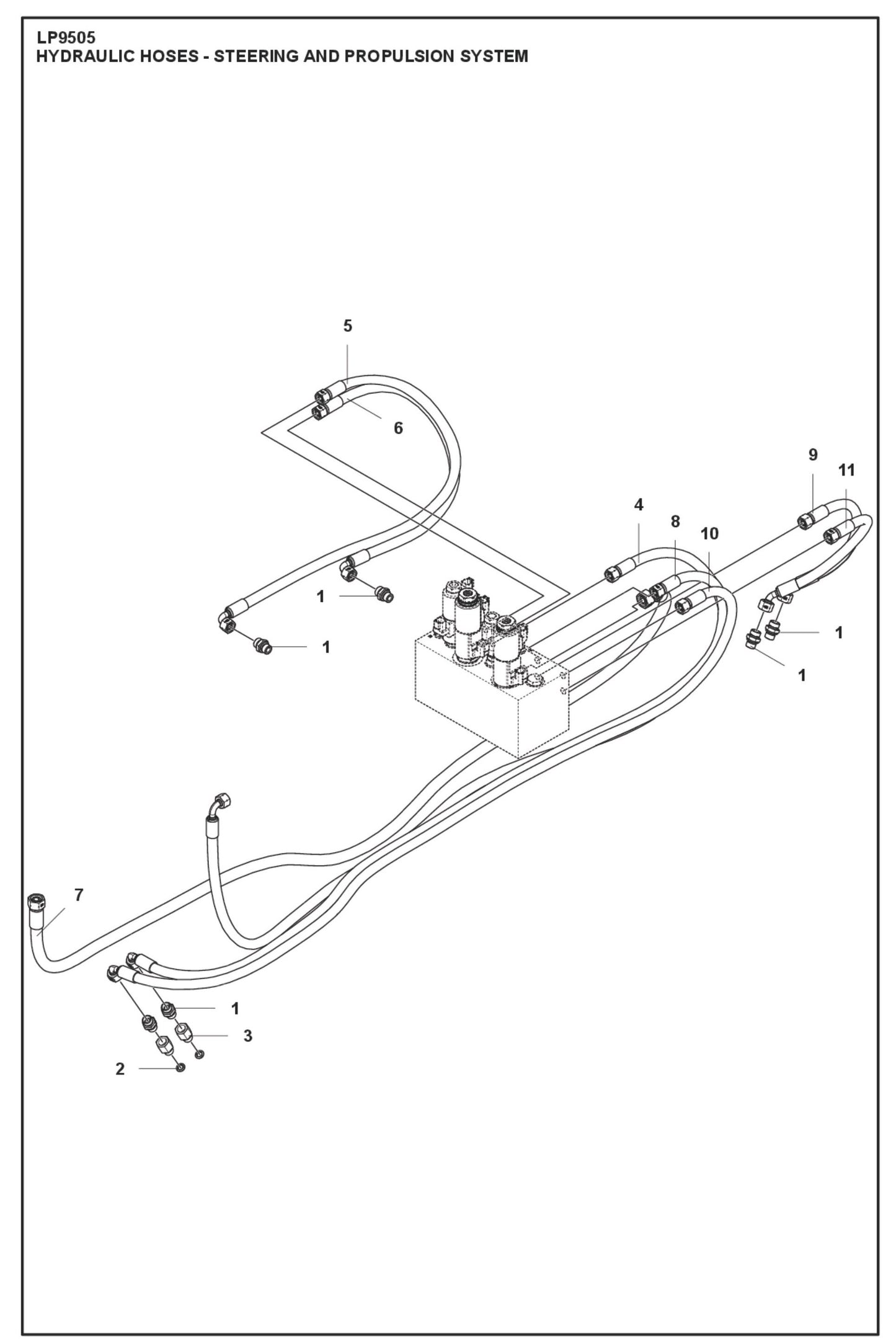 LP9505
HYDRAULIC HOSES - STEERING AND PROPULSION SYSTEM

5
6
9
11
4
8
10
1
1
1
1
7
1
3
2