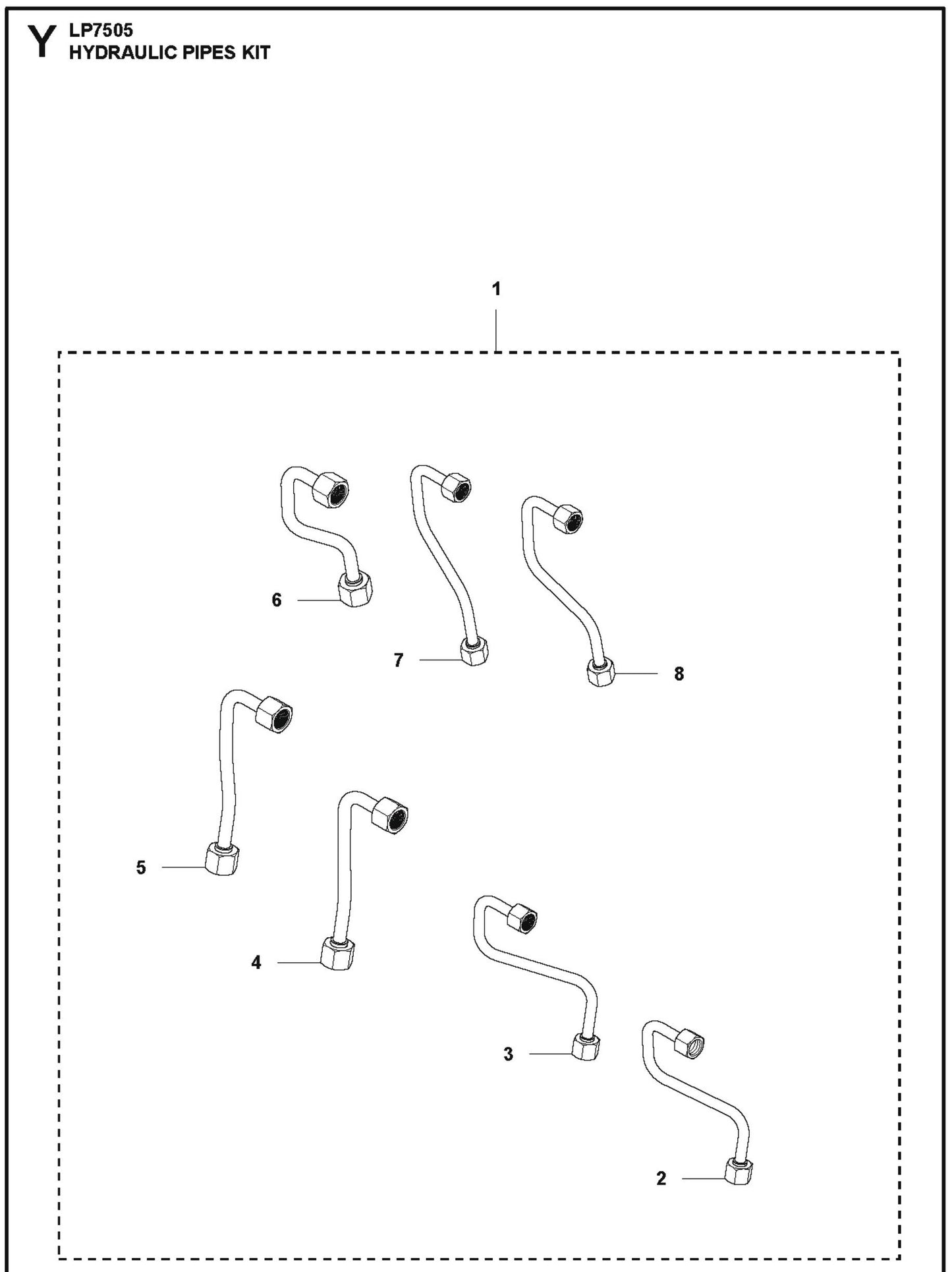 Y LP7505
HYDRAULIC PIPES KIT

1

6

7

8

5

4

3

2