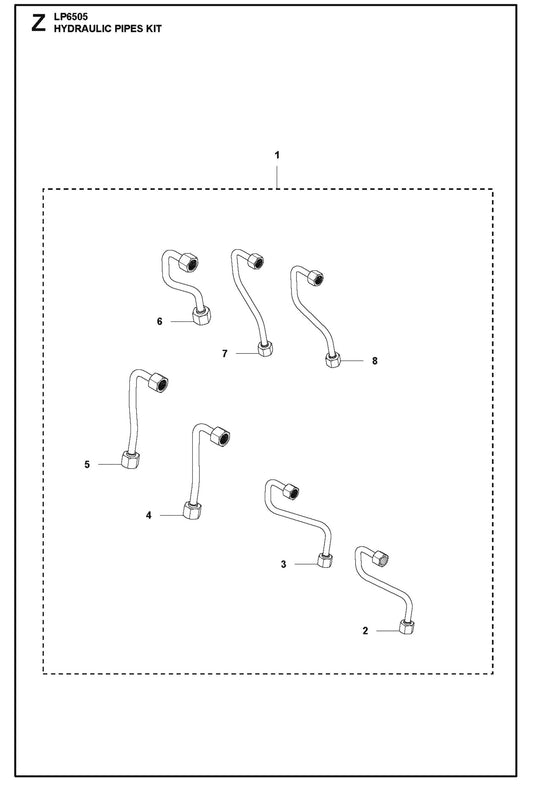 Z LP6505
HYDRAULIC PIPES KIT

1

6
7
8
5
4
3
2