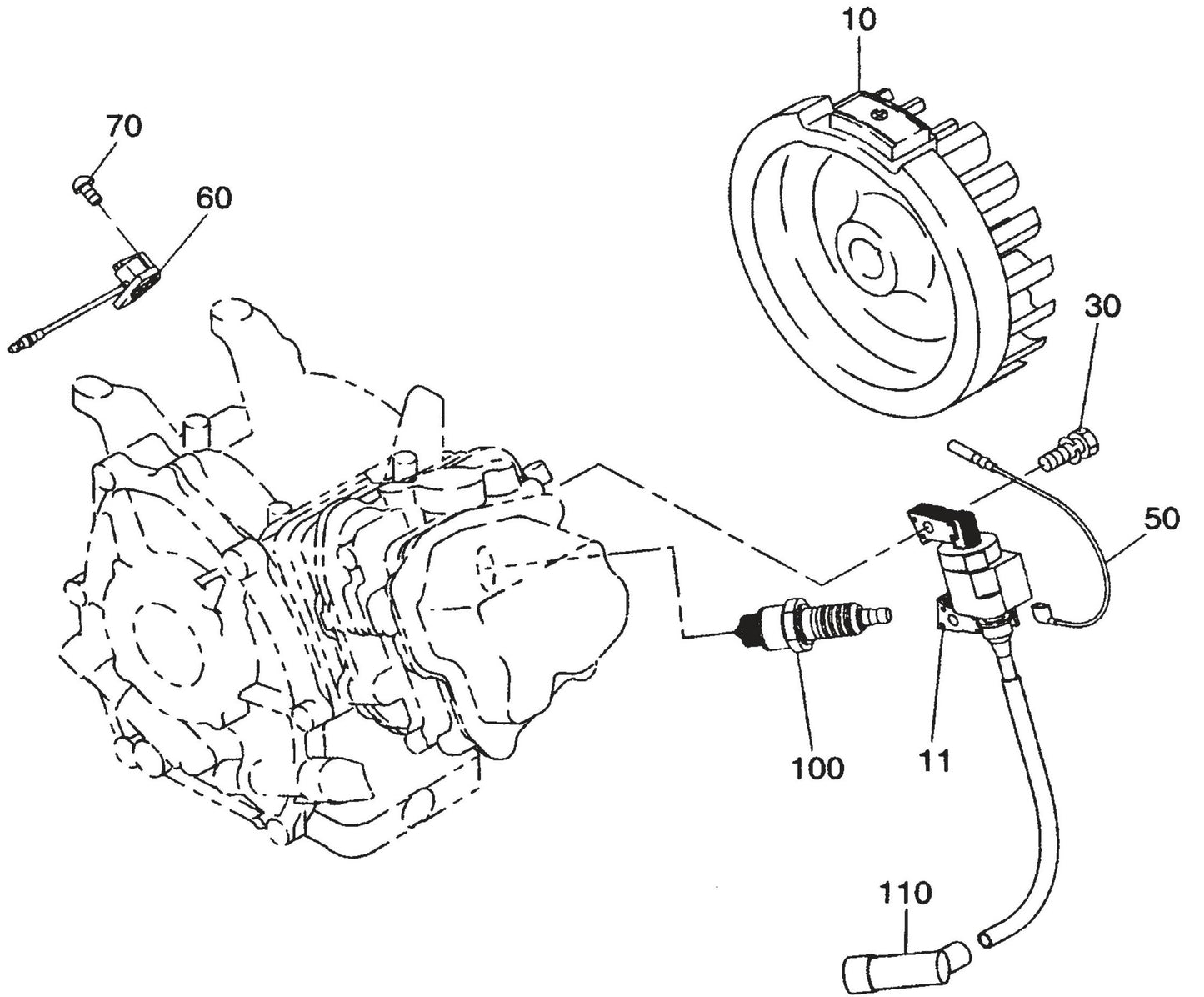 10
70
60
30
50
100
11
110